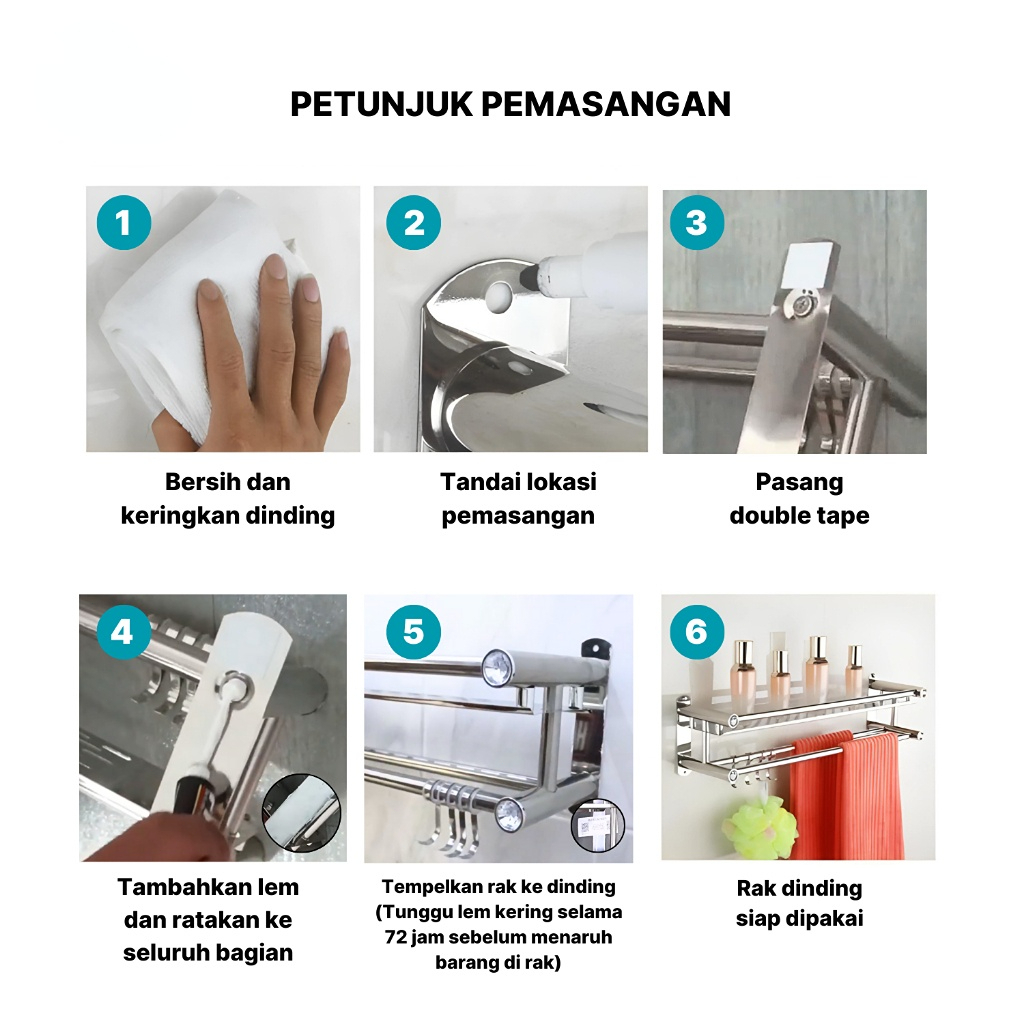 PETUNJUK PEMASANGAN

1
Bersih dan keringkan dinding

2
Tandai lokasi pemasangan

3
Pasang double tape

4
Tambahkan lem dan ratakan ke seluruh bagian

5
Tempelkan rak ke dinding (Tunggu lem kering selama 72 jam sebelum menaruh barang di rak)

6
Rak dinding siap dipakai