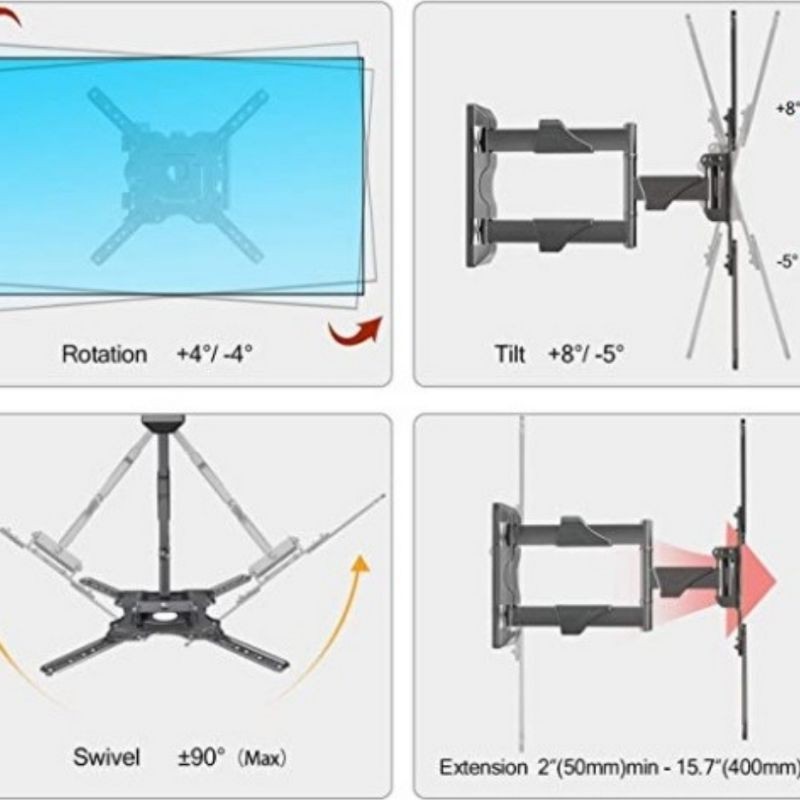 Rotation +4°/ -4°

+8°

-5°

Tilt +8°/ -5°

Swivel ±90° (Max)

Extension 2"(50mm)min - 15.7"(400mm)