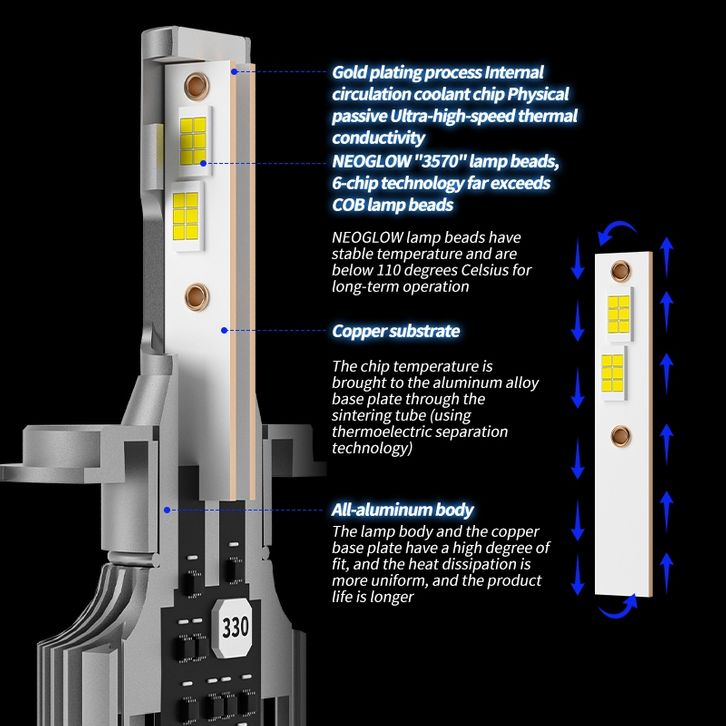 Gold plating process Internal circulation coolant chip Physical passive Ultra-high-speed thermal conductivity

NEOGLOW "3570" lamp beads, 6-chip technology far exceeds COB lamp beads

NEOGLOW lamp beads have stable temperature and are below 110 degrees Celsius for long-term operation

Copper substrate

The chip temperature is brought to the aluminum alloy base plate through the sintering tube (using thermoelectric separation technology)

All-aluminum body

The lamp body and the copper base plate have a high degree of fit, and the heat dissipation is more uniform, and the product life is longer

330