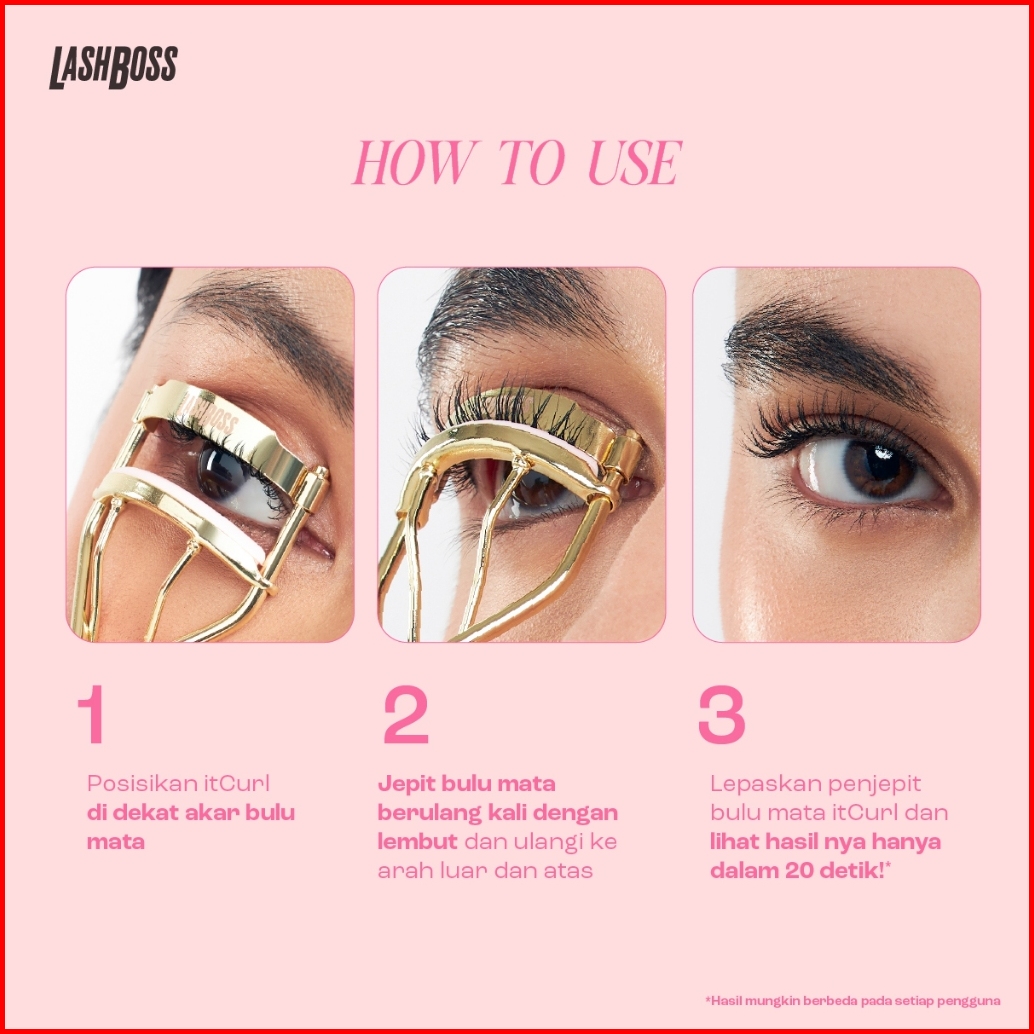 LASHBOSS

HOW TO USE

LASHBOSS

1

Posisikan itCurl di dekat akar bulu mata

2

Jepit bulu mata berulang kali dengan lembut dan ulangi ke arah luar dan atas

3

Lepaskan penjepit bulu mata itCurl dan lihat hasil nya hanya dalam 20 detik!*

*Hasil mungkin berbeda pada setiap pengguna