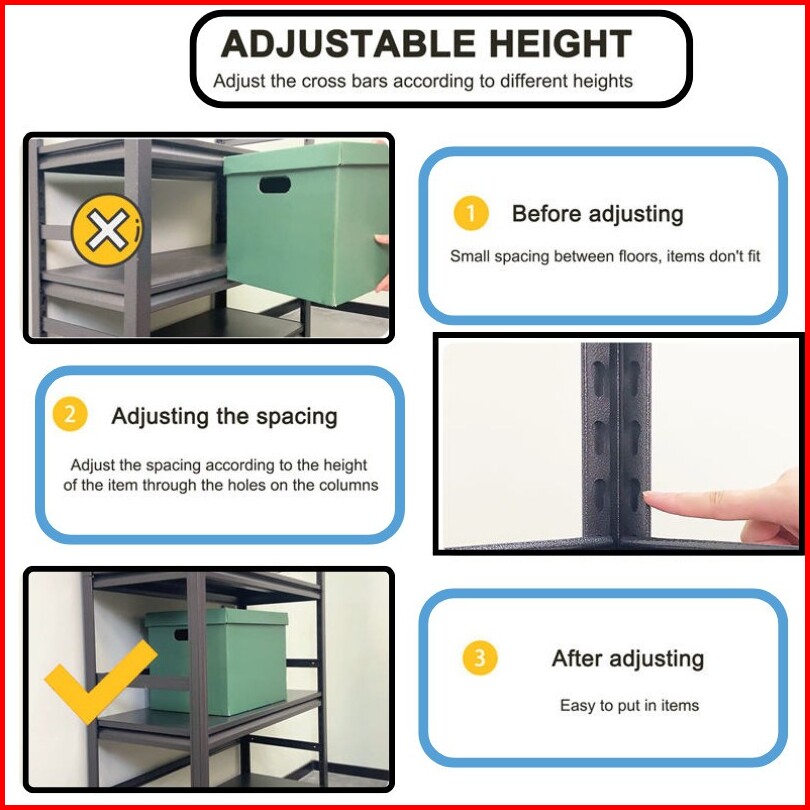 ADJUSTABLE HEIGHT
Adjust the cross bars according to different heights

1 Before adjusting
Small spacing between floors, items don't fit

2 Adjusting the spacing
Adjust the spacing according to the height of the item through the holes on the columns

3 After adjusting
Easy to put in items