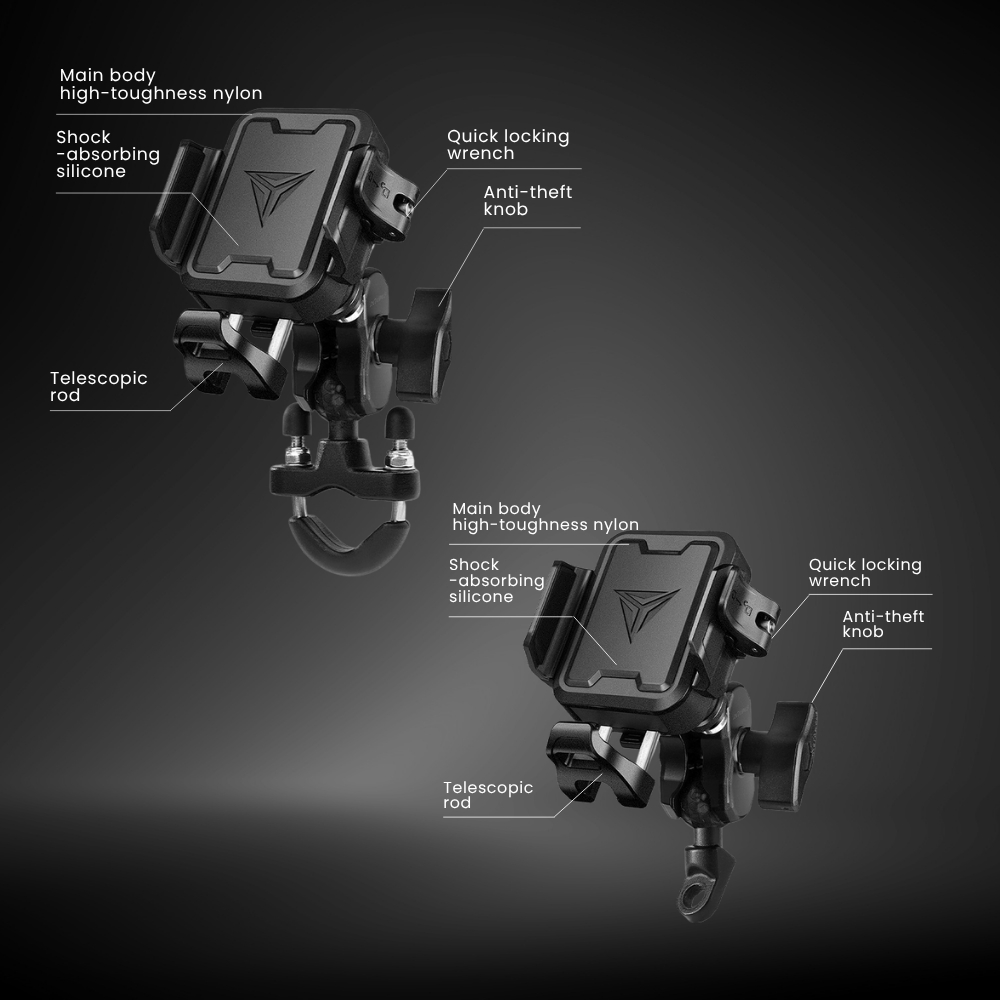 Main body
high-toughness nylon

Shock
-absorbing
silicone

Quick locking
wrench

Anti-theft
knob

Telescopic
rod

Main body
high-toughness nylon

Shock
-absorbing
silicone

Quick locking
wrench

Anti-theft
knob

Telescopic
rod