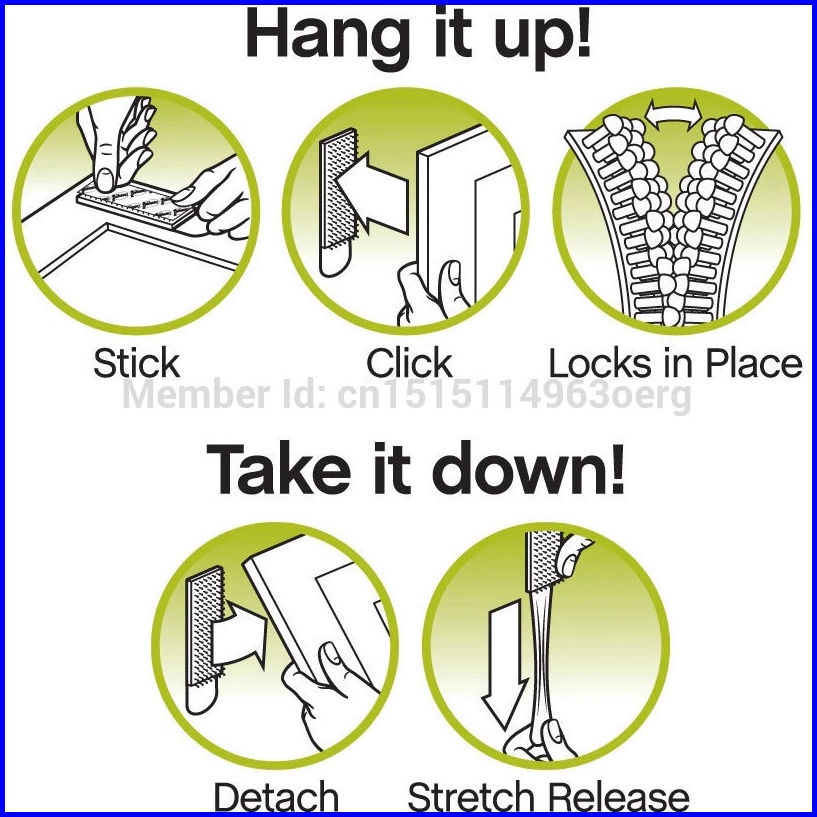 Hang it up!

Stick

Click

Locks in Place

Member Id: cn1515114963oerg

Take it down!

Detach

Stretch Release