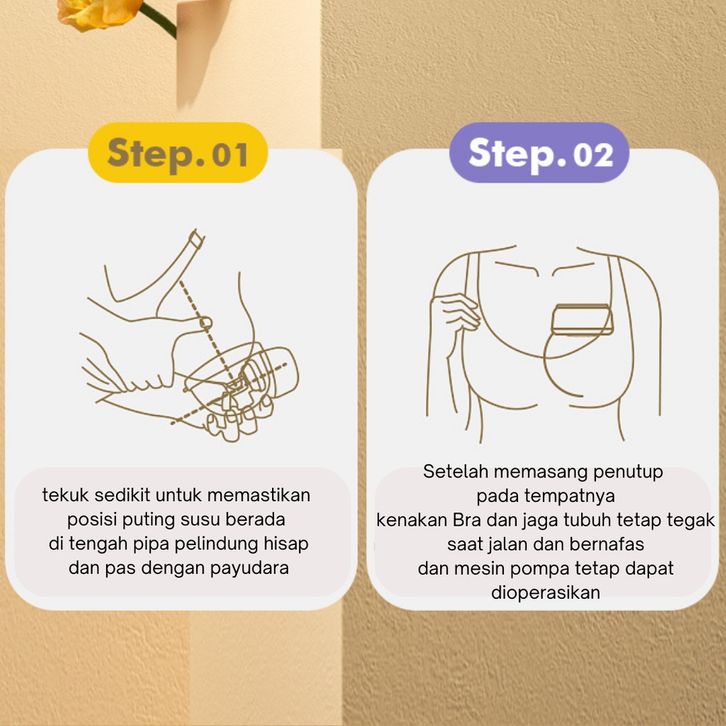 Step.01

tekuk sedikit untuk memastikan posisi puting susu berada di tengah pipa pelindung hisap dan pas dengan payudara

Step.02

Setelah memasang penutup pada tempatnya kenakan Bra dan jaga tubuh tetap tegak saat jalan dan bernafas dan mesin pompa tetap dapat dioperasikan