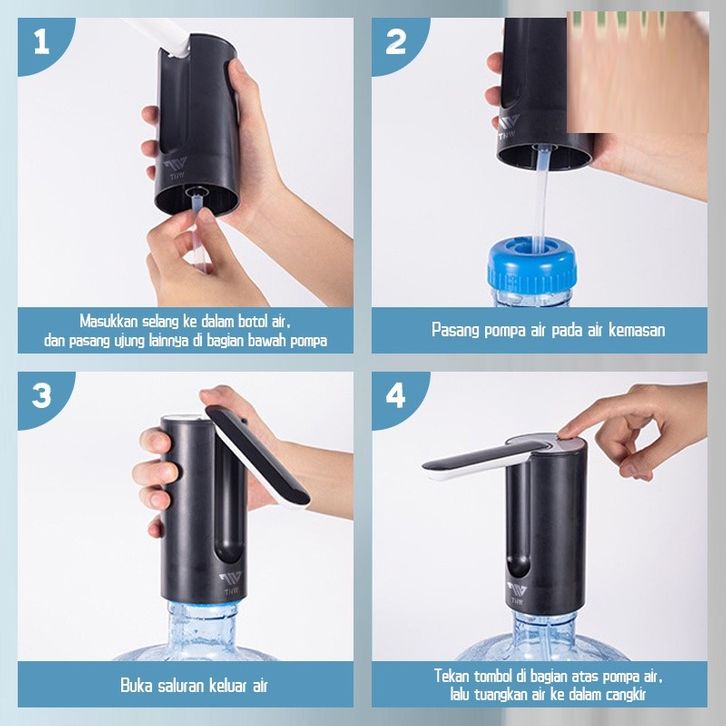 1

TNW

Masukkan selang ke dalam botol air, dan pasang ujung lainnya di bagian bawah pompa

2

TNW

Pasang pompa air pada air kemasan

3

TNW

Buka saluran keluar air

4

TNW

Tekan tombol di bagian atas pompa air, lalu tuangkan air ke dalam cangkir