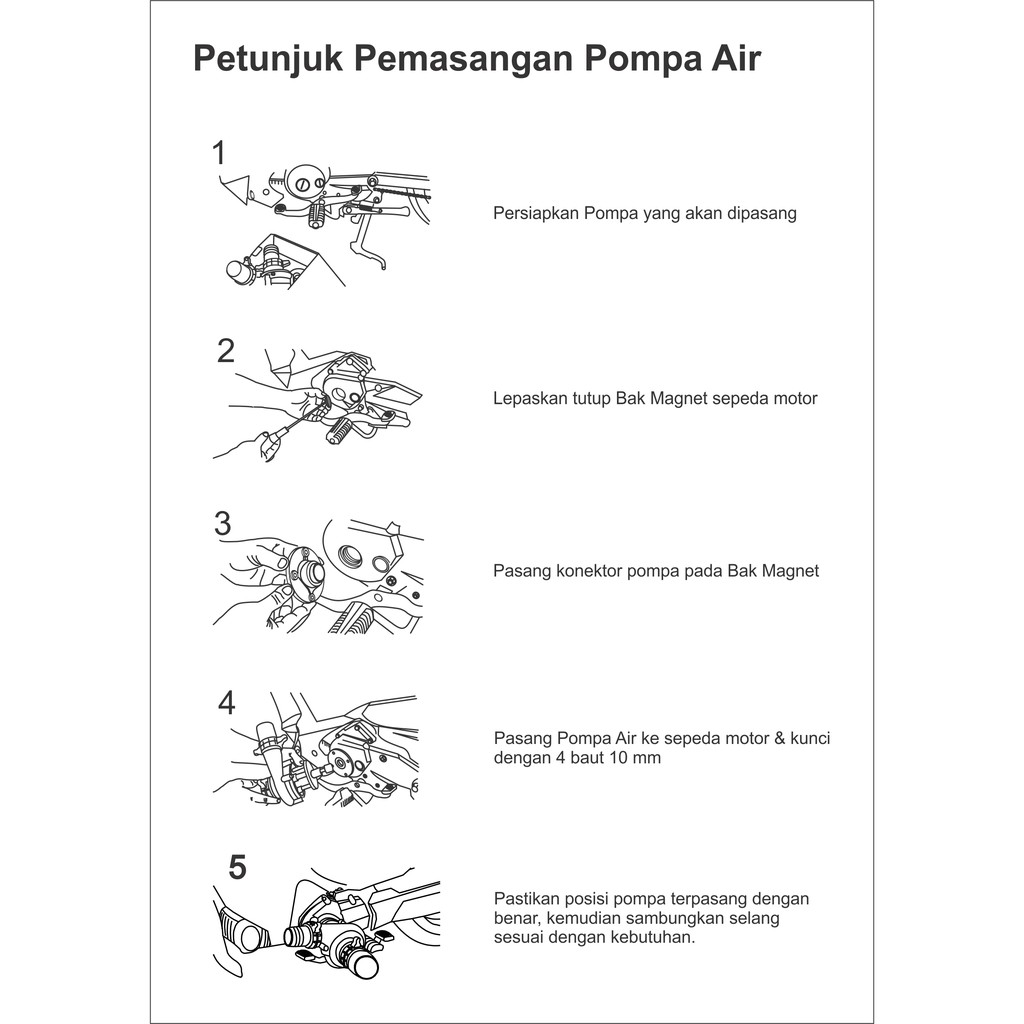 Petunjuk Pemasangan Pompa Air

1

Persiapkan Pompa yang akan dipasang

2

Lepaskan tutup Bak Magnet sepeda motor

3

Pasang konektor pompa pada Bak Magnet

4

Pasang Pompa Air ke sepeda motor & kunci dengan 4 baut 10 mm

5

Pastikan posisi pompa terpasang dengan benar, kemudian sambungkan selang sesuai dengan kebutuhan.