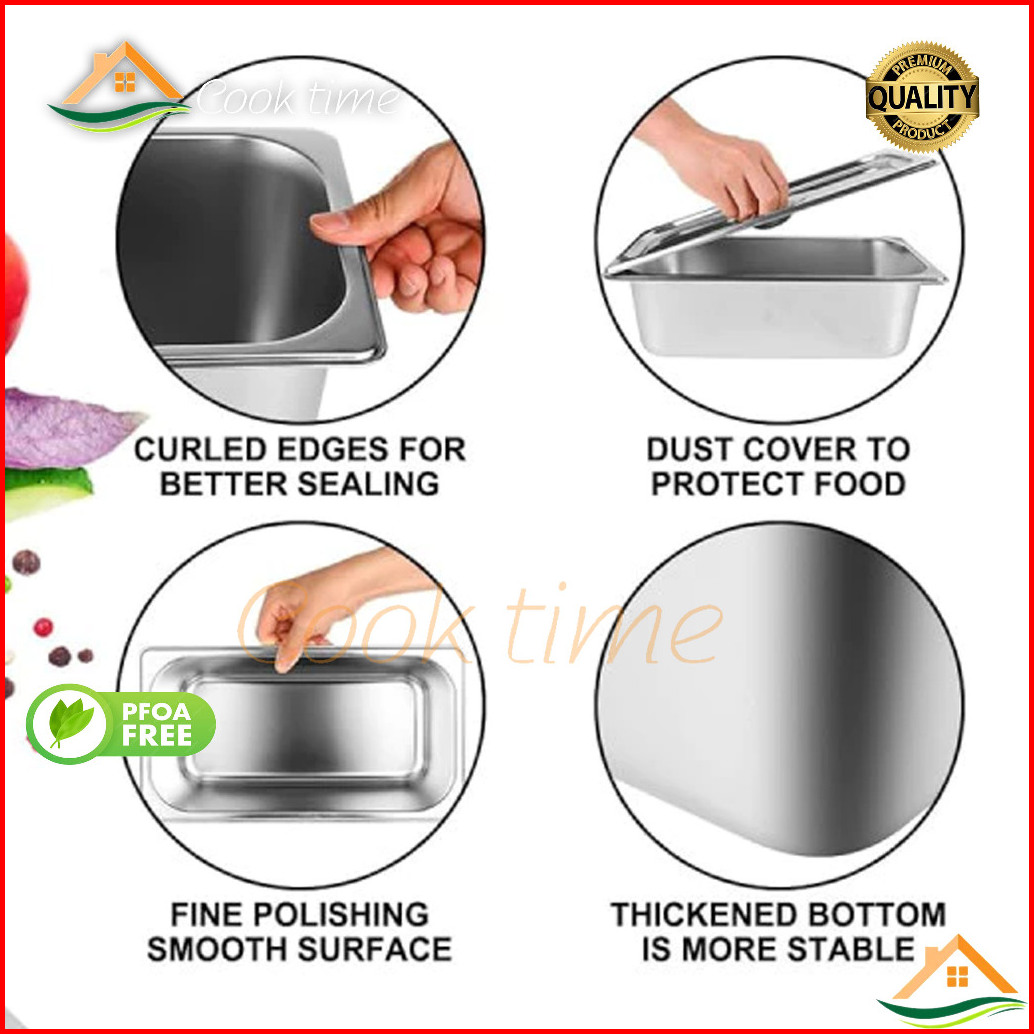 Cook time

PREMIUM
QUALITY
PRODUCT

CURLED EDGES FOR BETTER SEALING

DUST COVER TO PROTECT FOOD

Cook time

PFOA FREE

FINE POLISHING SMOOTH SURFACE

THICKENED BOTTOM IS MORE STABLE