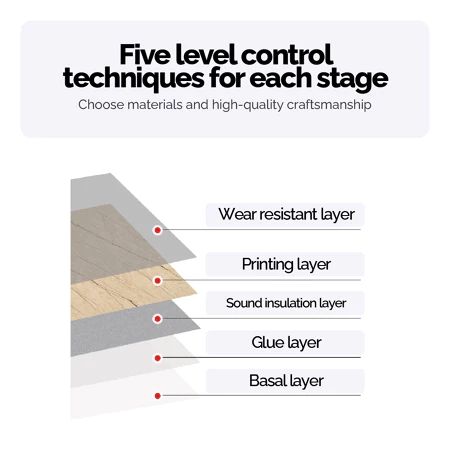 Five level control techniques for each stage

Choose materials and high-quality craftsmanship

Wear resistant layer

Printing layer

Sound insulation layer

Glue layer

Basal layer