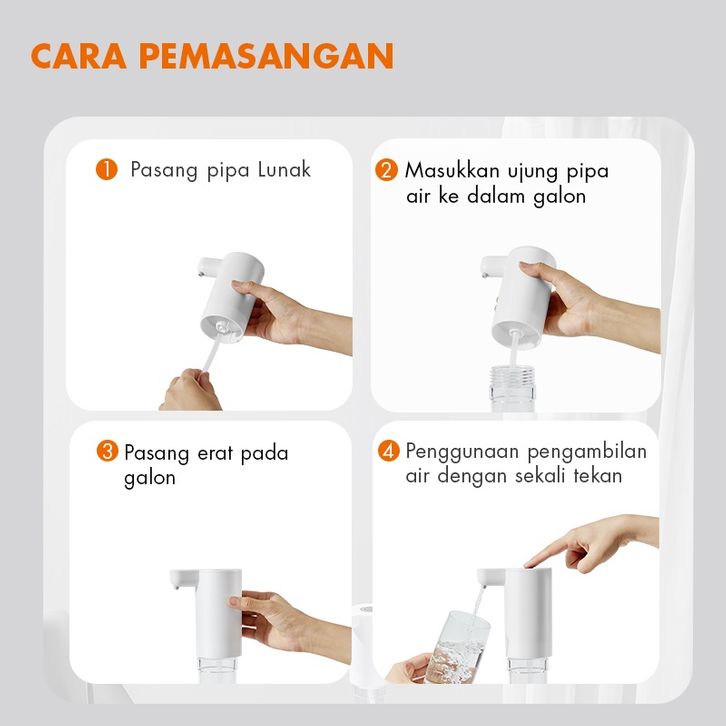 CARA PEMASANGAN

1 Pasang pipa Lunak

2 Masukkan ujung pipa air ke dalam galon

3 Pasang erat pada galon

4 Penggunaan pengambilan air dengan sekali tekan