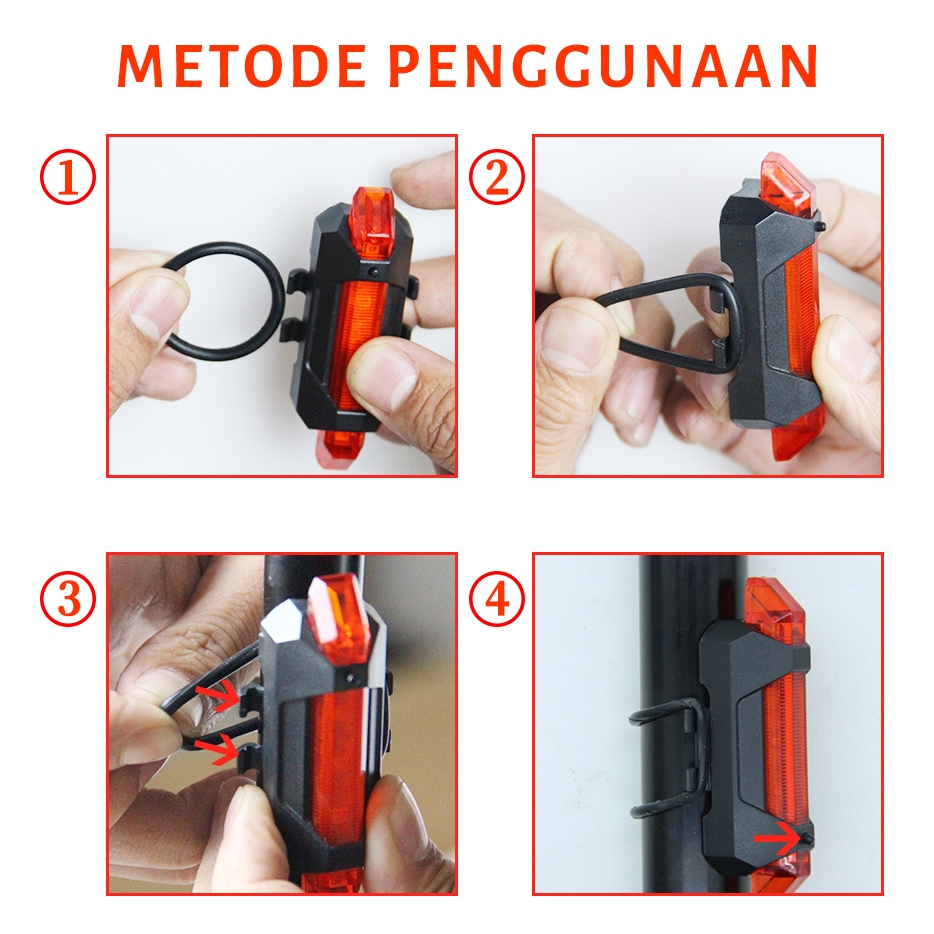 METODE PENGGUNAAN

①

②

③

④