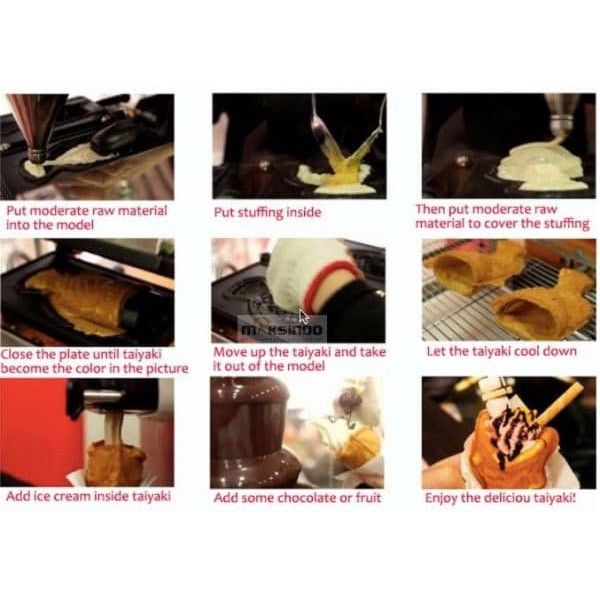 Put moderate raw material into the model

Put stuffing inside

Then put moderate raw material to cover the stuffing

Close the plate until taiyaki become the color in the picture

MAKSINDO

Move up the taiyaki and take it out of the model

Let the taiyaki cool down

Add ice cream inside taiyaki

Add some chocolate or fruit

Enjoy the deliciou taiyaki!