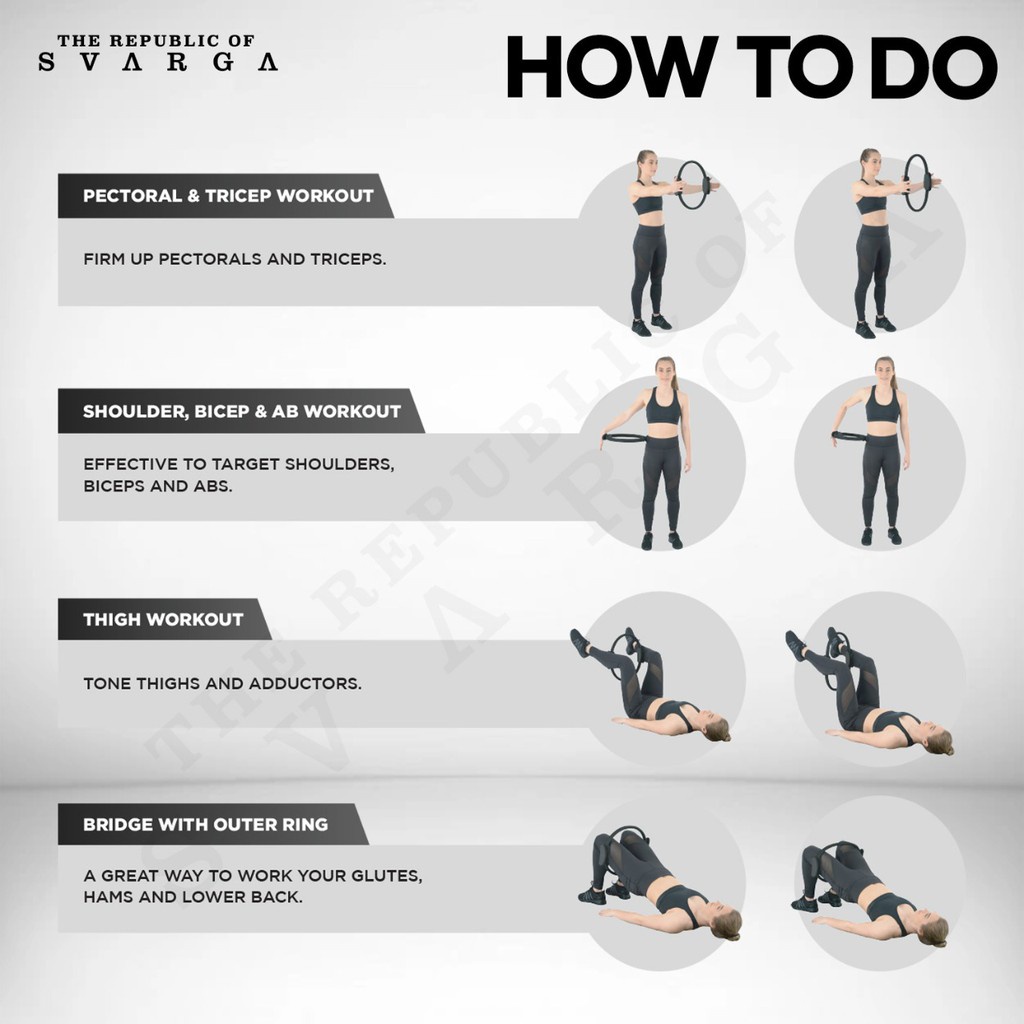 THE REPUBLIC OF
SVARGA

HOW TO DO

PECTORAL & TRICEP WORKOUT

FIRM UP PECTORALS AND TRICEPS.

SHOULDER, BICEP & AB WORKOUT

EFFECTIVE TO TARGET SHOULDERS, BICEPS AND ABS.

THIGH WORKOUT

TONE THIGHS AND ADDUCTORS.

BRIDGE WITH OUTER RING

A GREAT WAY TO WORK YOUR GLUTES, HAMS AND LOWER BACK.

THE REPUBLIC OF SVARGA