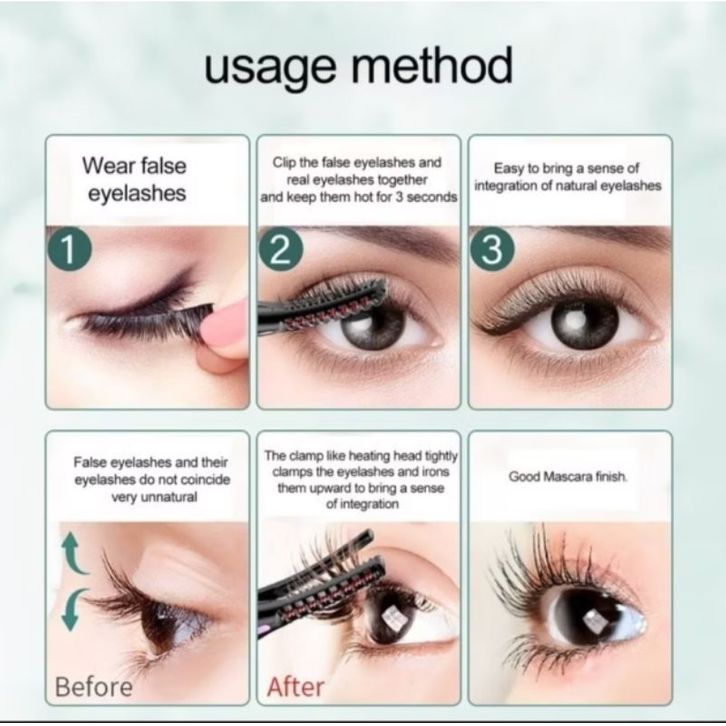 usage method

Wear false eyelashes

1

Clip the false eyelashes and real eyelashes together and keep them hot for 3 seconds

2

Easy to bring a sense of integration of natural eyelashes

3

False eyelashes and their eyelashes do not coincide very unnatural

Before

The clamp like heating head tightly clamps the eyelashes and irons them upward to bring a sense of integration

After

Good Mascara finish.