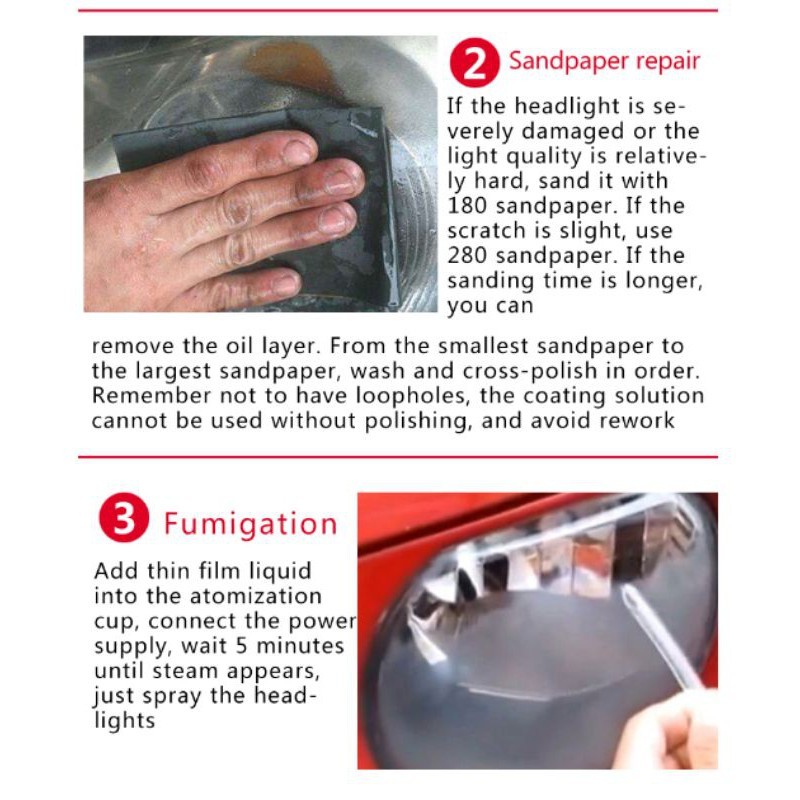 2 Sandpaper repair

If the headlight is severely damaged or the light quality is relatively hard, sand it with 180 sandpaper. If the scratch is slight, use 280 sandpaper. If the sanding time is longer, you can remove the oil layer. From the smallest sandpaper to the largest sandpaper, wash and cross-polish in order. Remember not to have loopholes, the coating solution cannot be used without polishing, and avoid rework

3 Fumigation

Add thin film liquid into the atomization cup, connect the power supply, wait 5 minutes until steam appears, just spray the headlights