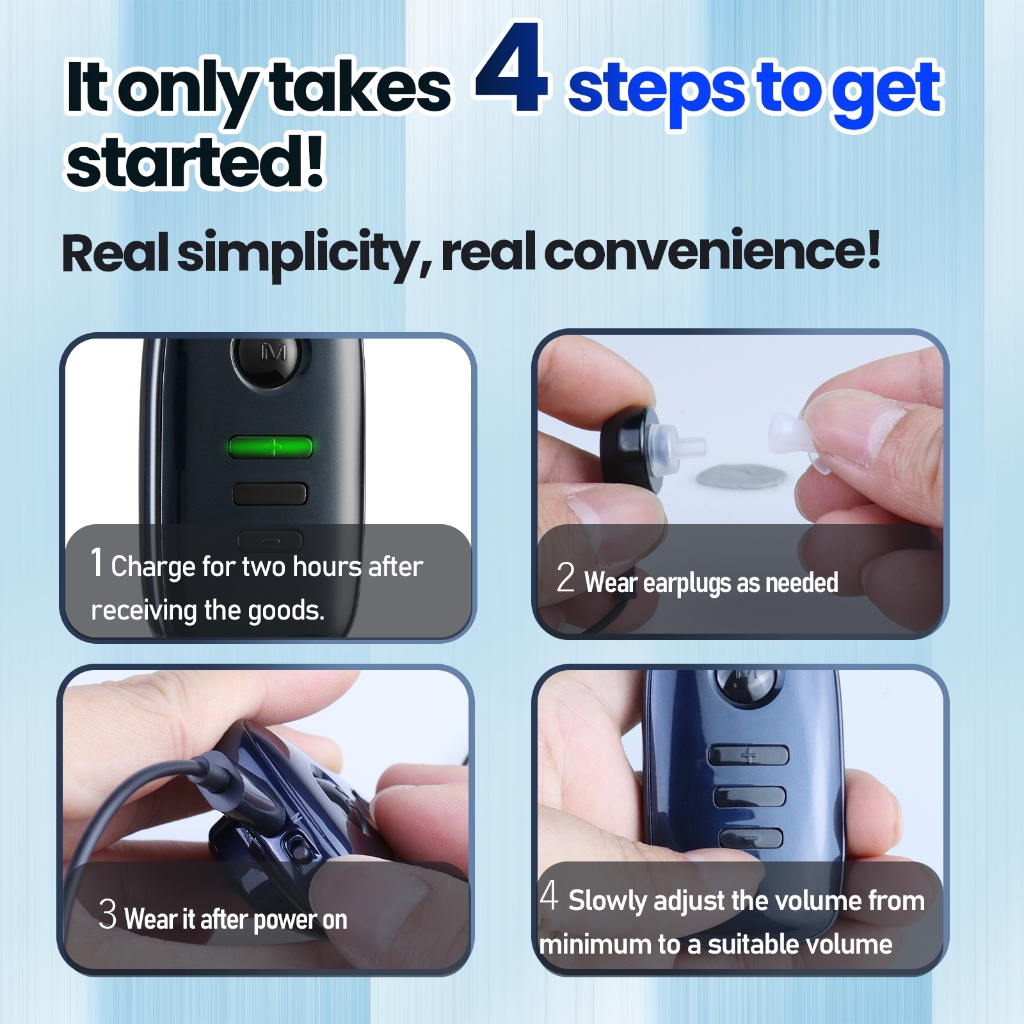 It only takes 4 steps to get started!

Real simplicity, real convenience!

M

+

1 Charge for two hours after receiving the goods.

2 Wear earplugs as needed

3 Wear it after power on

M

+

4 Slowly adjust the volume from minimum to a suitable volume