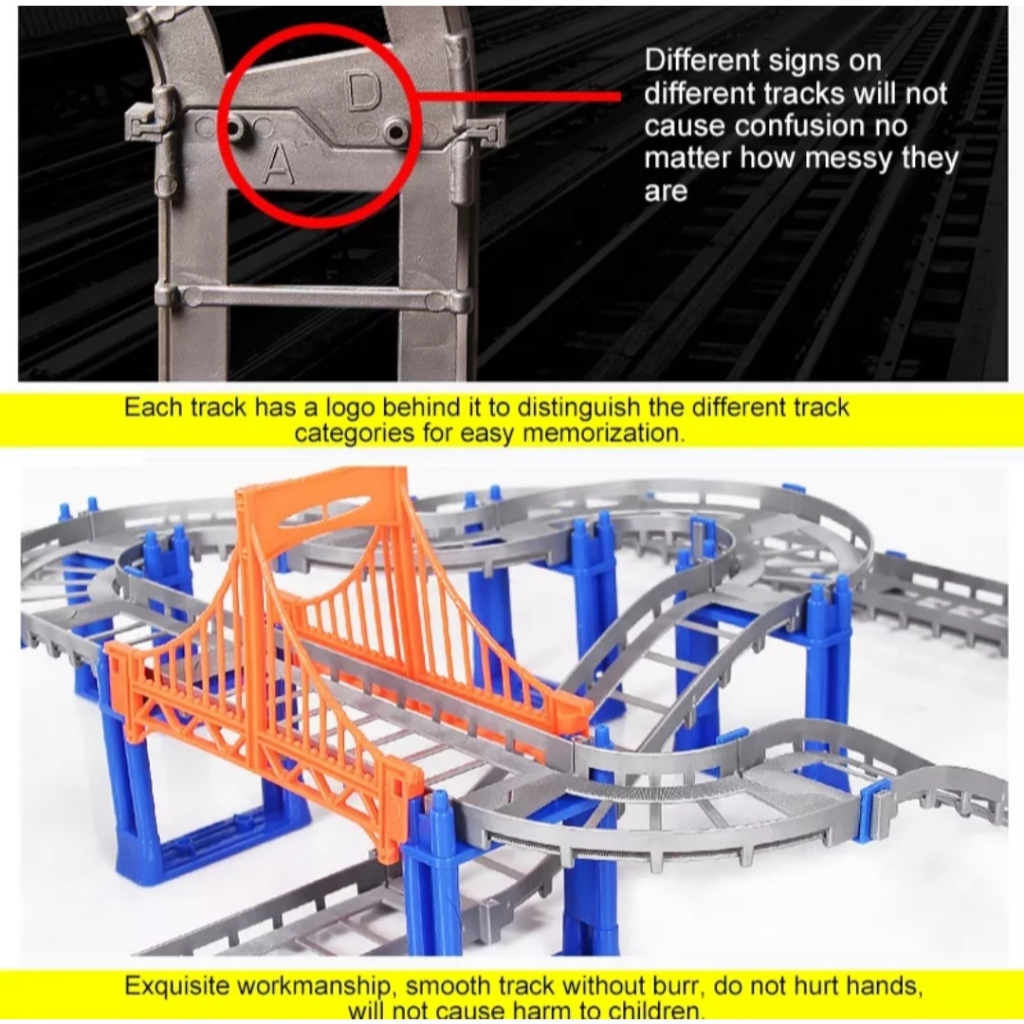 D

A

Different signs on different tracks will not cause confusion no matter how messy they are

Each track has a logo behind it to distinguish the different track categories for easy memorization.

Exquisite workmanship, smooth track without burr, do not hurt hands, will not cause harm to children.