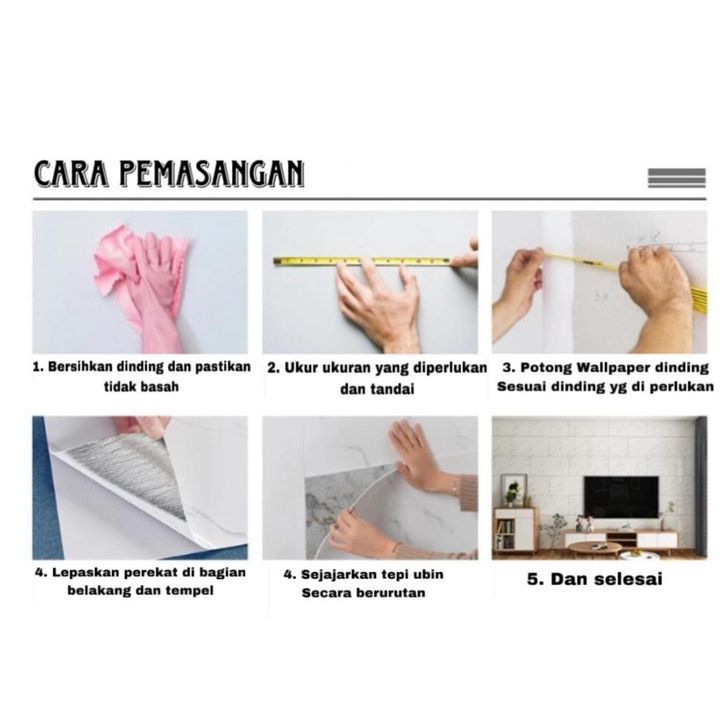 CARA PEMASANGAN

1. Bersihkan dinding dan pastikan tidak basah

2. Ukur ukuran yang diperlukan dan tandai

3. Potong Wallpaper dinding Sesuai dinding yg di perlukan

4. Lepaskan perekat di bagian belakang dan tempel

4. Sejajarkan tepi ubin Secara berurutan

5. Dan selesai