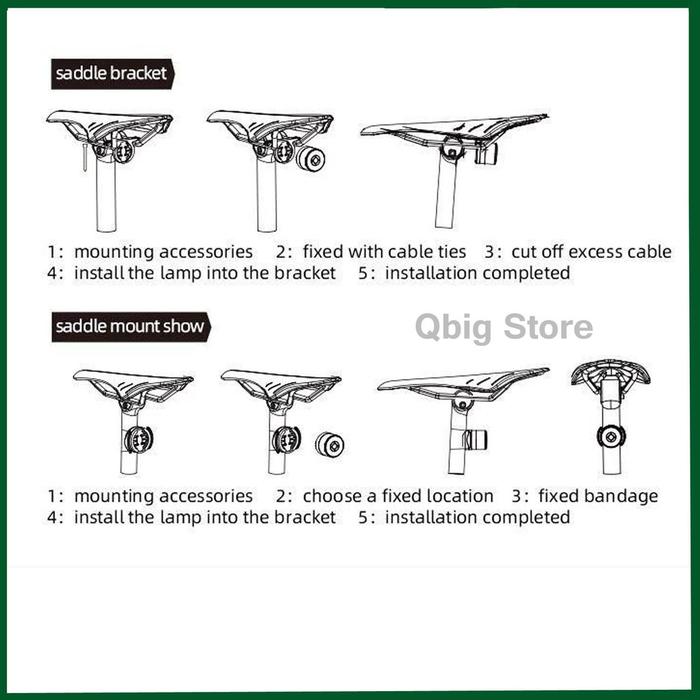 saddle bracket

1: mounting accessories 2: fixed with cable ties 3: cut off excess cable
4: install the lamp into the bracket 5: installation completed

saddle mount show

Qbig Store

1: mounting accessories 2: choose a fixed location 3: fixed bandage
4: install the lamp into the bracket 5: installation completed