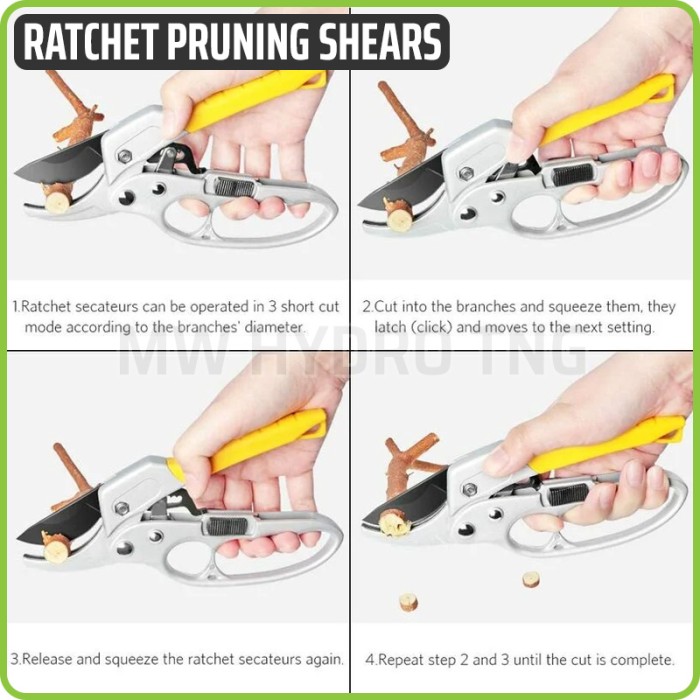 RATCHET PRUNING SHEARS

1.Ratchet secateurs can be operated in 3 short cut mode according to the branches' diameter.

2.Cut into the branches and squeeze them, they latch (click) and moves to the next setting.

MW HYDRO TNG

3.Release and squeeze the ratchet secateurs again.

4.Repeat step 2 and 3 until the cut is complete.