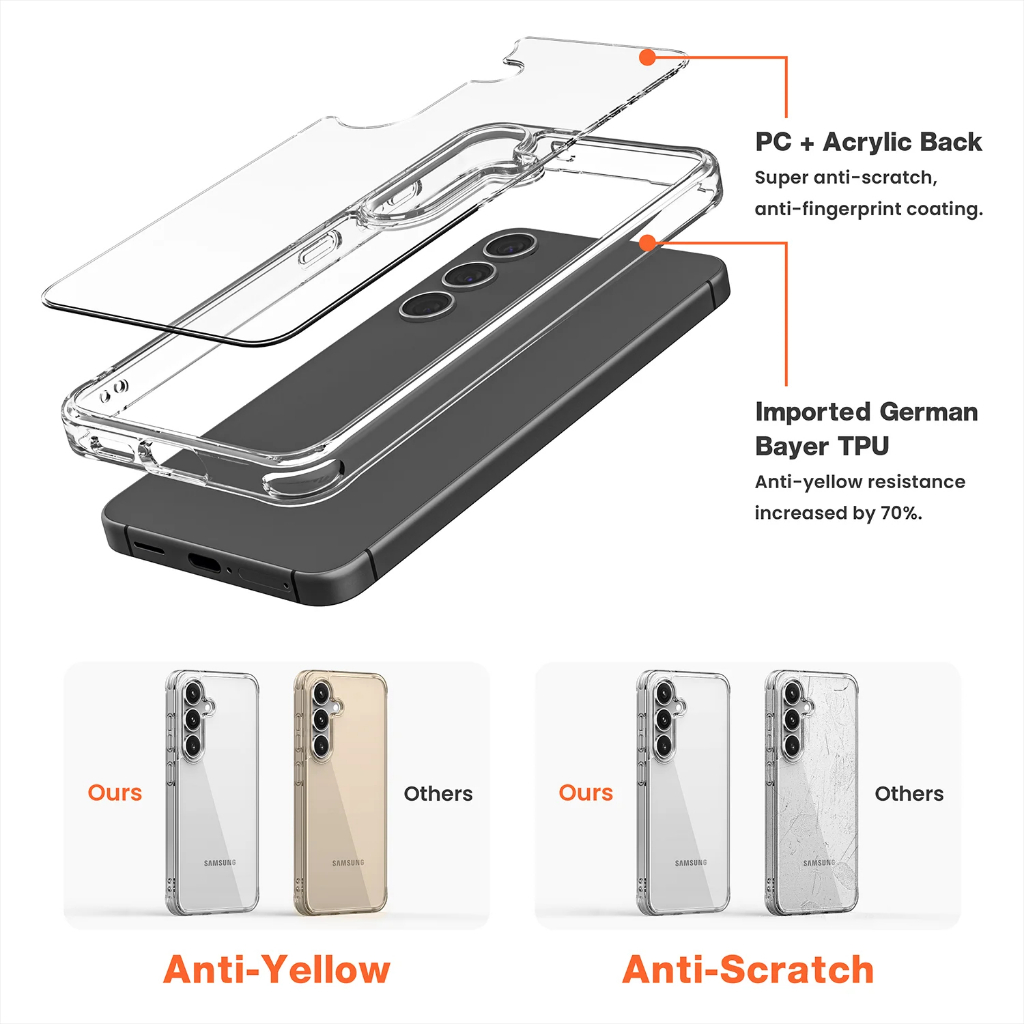 PC + Acrylic Back
Super anti-scratch, anti-fingerprint coating.

Imported German Bayer TPU
Anti-yellow resistance increased by 70%.

Ours
SAMSUNG
SAMSUNG
Others

Anti-Yellow

Ours
SAMSUNG
SAMSUNG
Others

Anti-Scratch