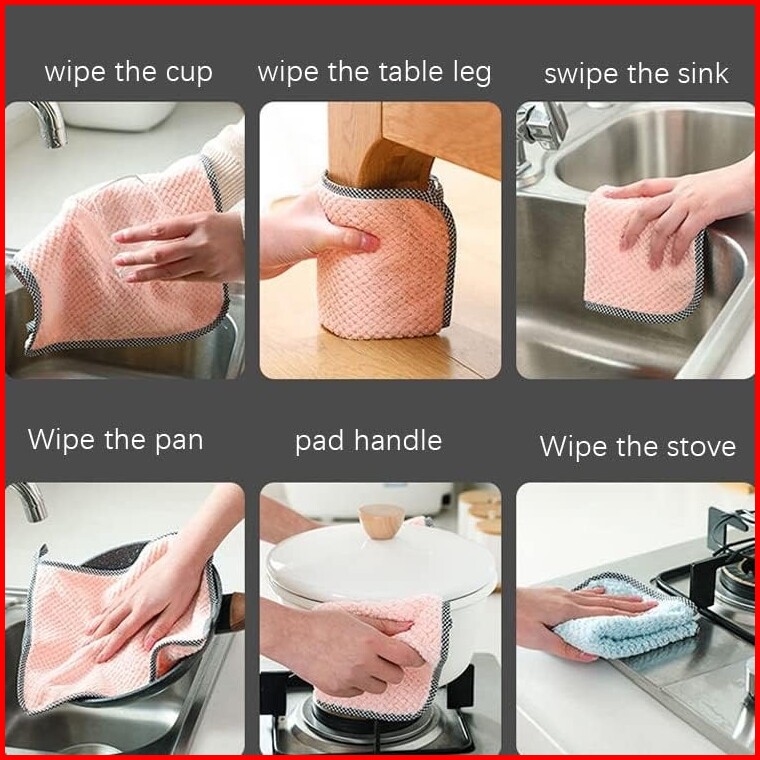 wipe the cup

wipe the table leg

swipe the sink

Wipe the pan

pad handle

Wipe the stove