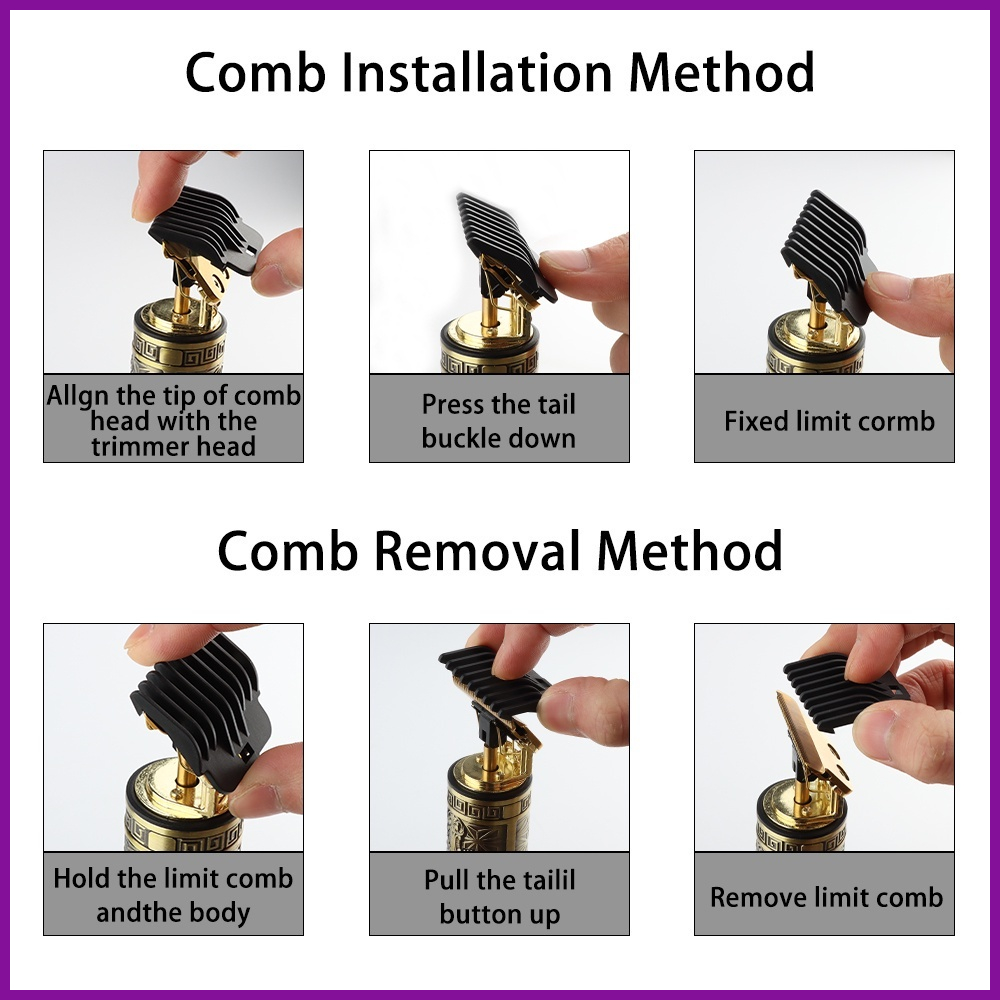 Comb Installation Method

Allgn the tip of comb head with the trimmer head

Press the tail buckle down

Fixed limit cormb

Comb Removal Method

Hold the limit comb andthe body

Pull the tailil button up

Remove limit comb