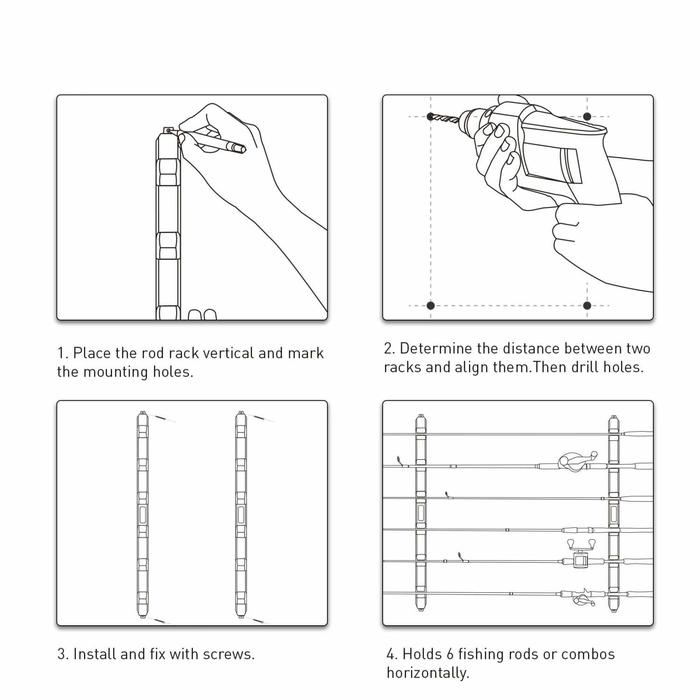 1. Place the rod rack vertical and mark the mounting holes.

2. Determine the distance between two racks and align them.Then drill holes.

3. Install and fix with screws.

4. Holds 6 fishing rods or combos horizontally.