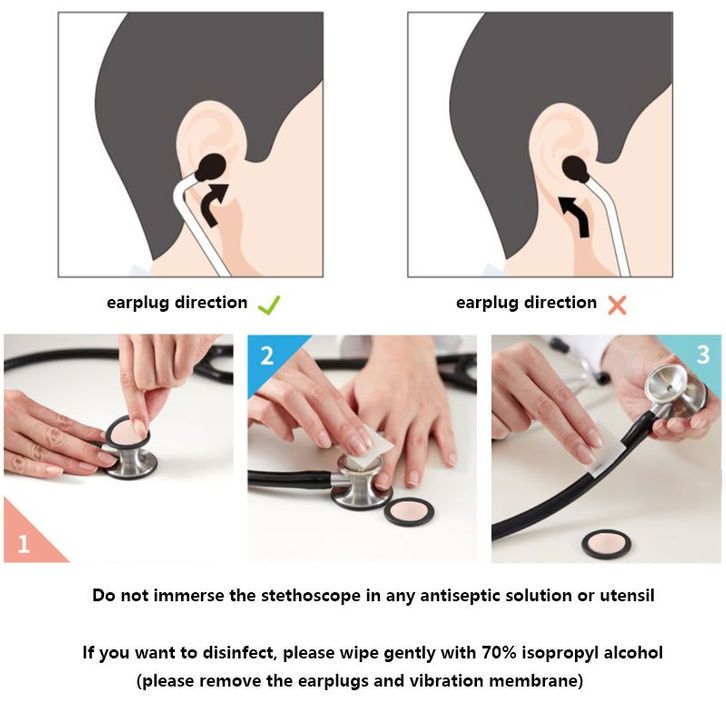 earplug direction ✓

earplug direction ✗

1

2

3

Do not immerse the stethoscope in any antiseptic solution or utensil

If you want to disinfect, please wipe gently with 70% isopropyl alcohol (please remove the earplugs and vibration membrane)