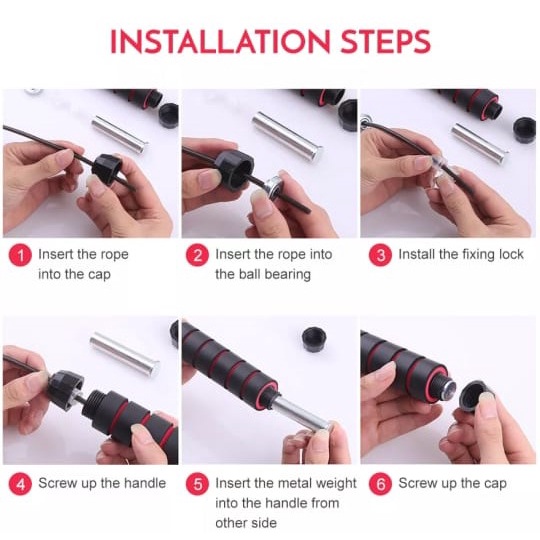 INSTALLATION STEPS

1 Insert the rope into the cap

2 Insert the rope into the ball bearing

3 Install the fixing lock

4 Screw up the handle

5 Insert the metal weight into the handle from other side

6 Screw up the cap