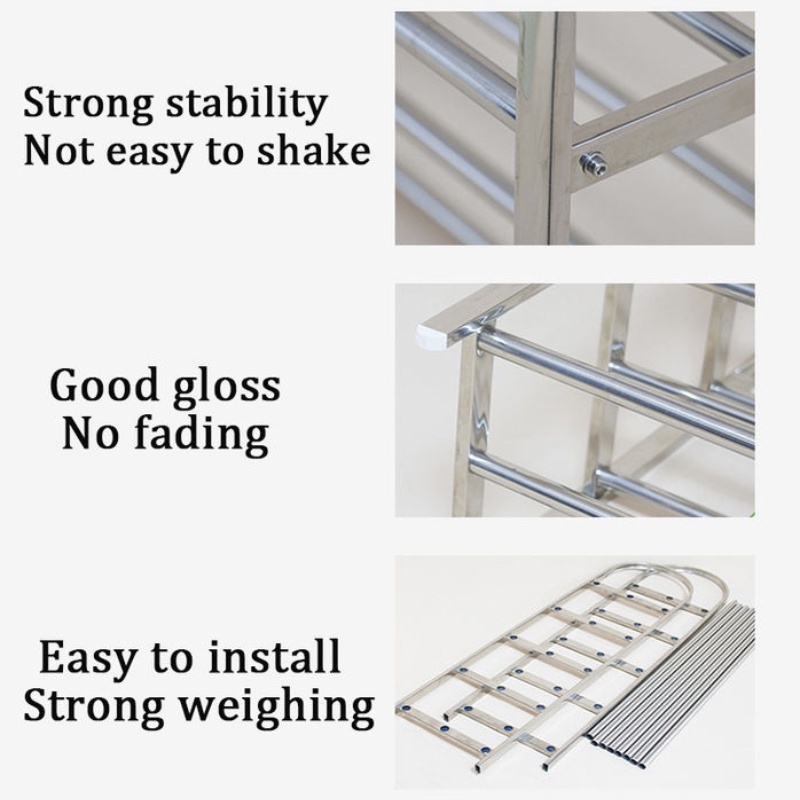 Strong stability
Not easy to shake

Good gloss
No fading

Easy to install
Strong weighing