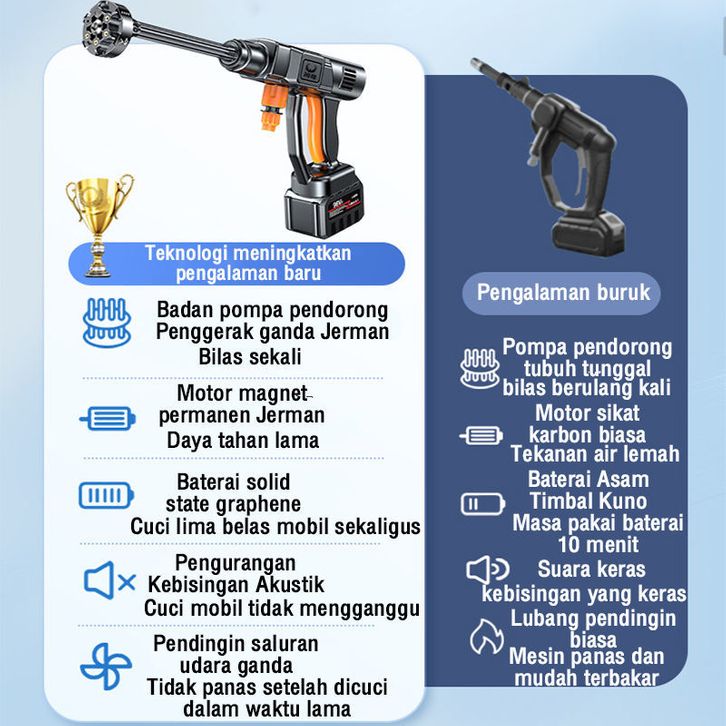 Teknologi meningkatkan pengalaman baru

Badan pompa pendorong
Penggerak ganda Jerman
Bilas sekali

Motor magnet permanen Jerman
Daya tahan lama

Baterai solid state graphene
Cuci lima belas mobil sekaligus

Pengurangan Kebisingan Akustik
Cuci mobil tidak mengganggu

Pendingin saluran udara ganda
Tidak panas setelah dicuci dalam waktu lama

Pengalaman buruk

Pompa pendorong tubuh tunggal
bilas berulang kali

Motor sikat karbon biasa
Tekanan air lemah

Baterai Asam Timbal Kuno
Masa pakai baterai 10 menit

Suara keras
kebisingan yang keras

Lubang pendingin biasa
Mesin panas dan mudah terbakar