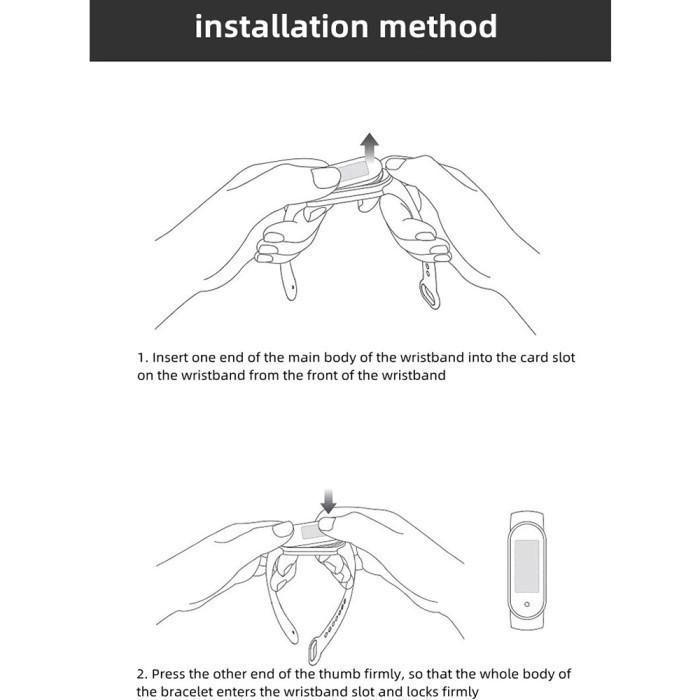 installation method

1. Insert one end of the main body of the wristband into the card slot on the wristband from the front of the wristband

2. Press the other end of the thumb firmly, so that the whole body of the bracelet enters the wristband slot and locks firmly