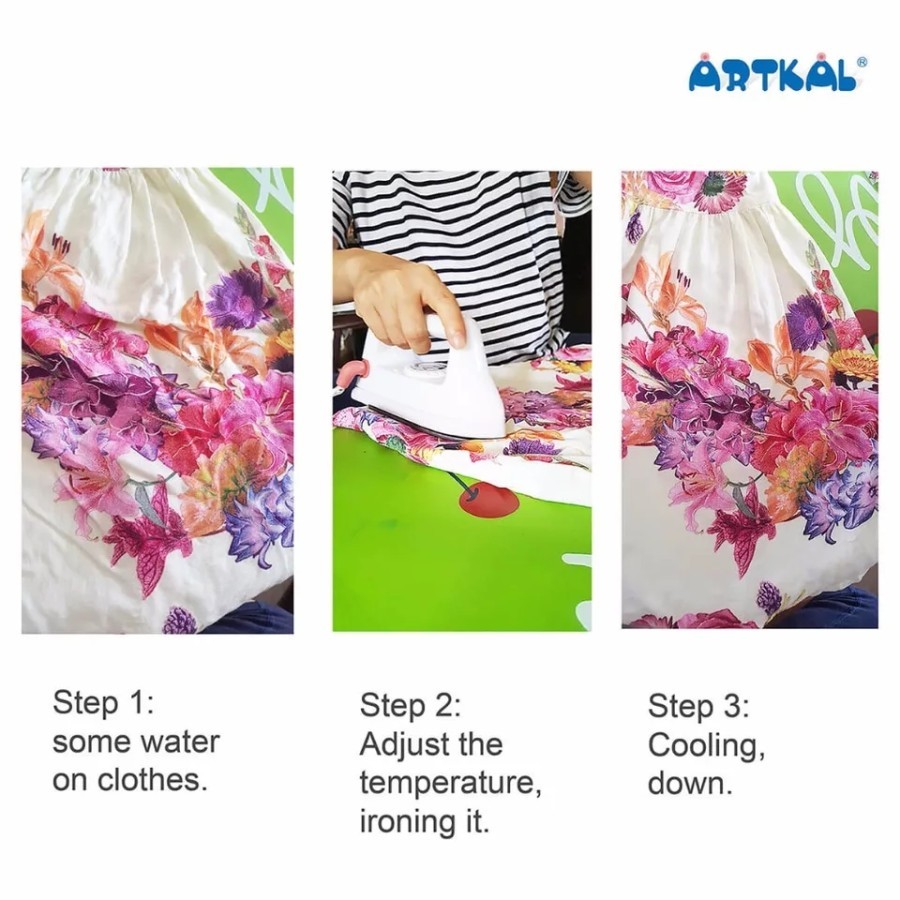 ARTKAL®

Step 1:
some water
on clothes.

Step 2:
Adjust the
temperature,
ironing it.

Step 3:
Cooling,
down.