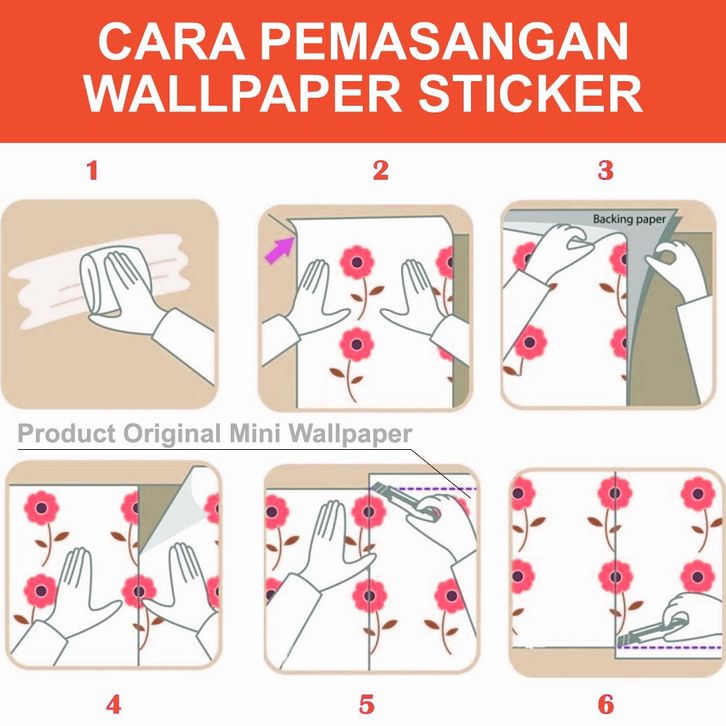 CARA PEMASANGAN WALLPAPER STICKER

1

2

3

Backing paper

Product Original Mini Wallpaper

4

5

6