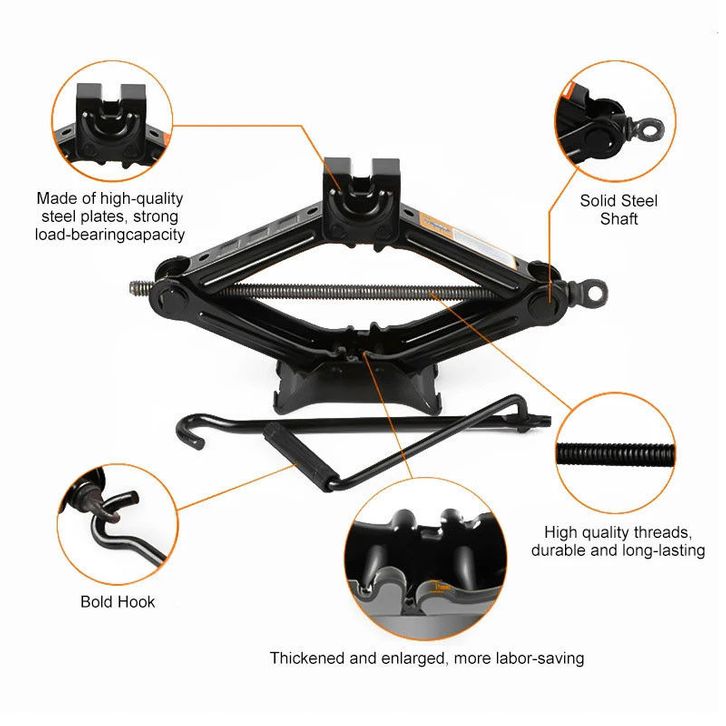 Made of high-quality steel plates, strong load-bearingcapacity

Solid Steel Shaft

High quality threads, durable and long-lasting

Bold Hook

Thickened and enlarged, more labor-saving