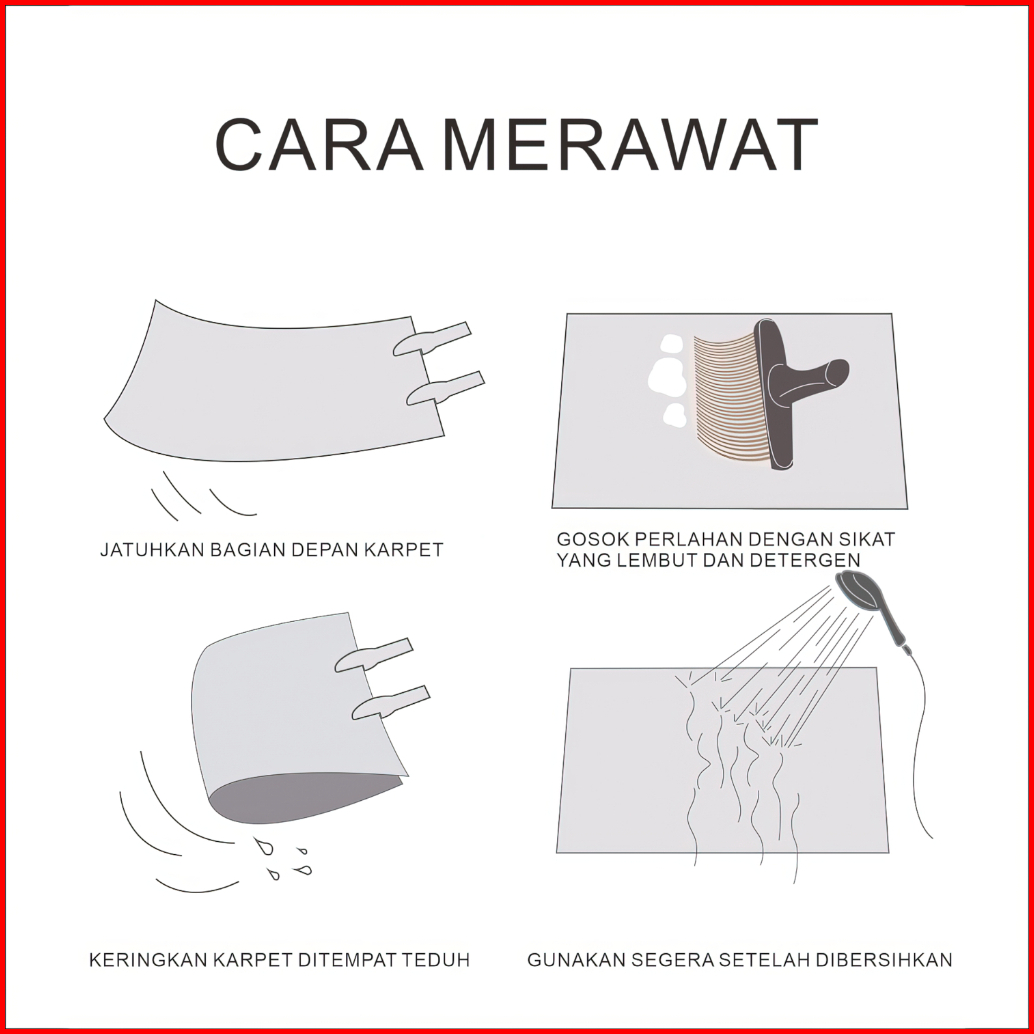 CARA MERAWAT

JATUHKAN BAGIAN DEPAN KARPET

GOSOK PERLAHAN DENGAN SIKAT YANG LEMBUT DAN DETERGEN

KERINGKAN KARPET DITEMPAT TEDUH

GUNAKAN SEGERA SETELAH DIBERSIHKAN