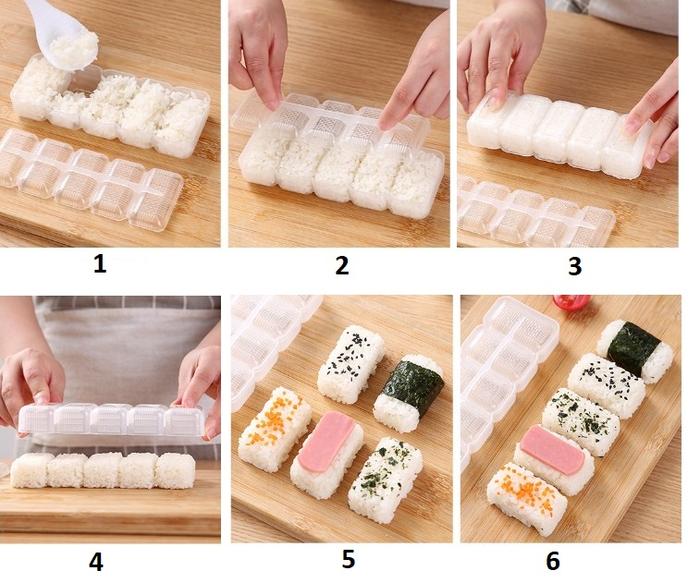 1

2

3

4

5

6