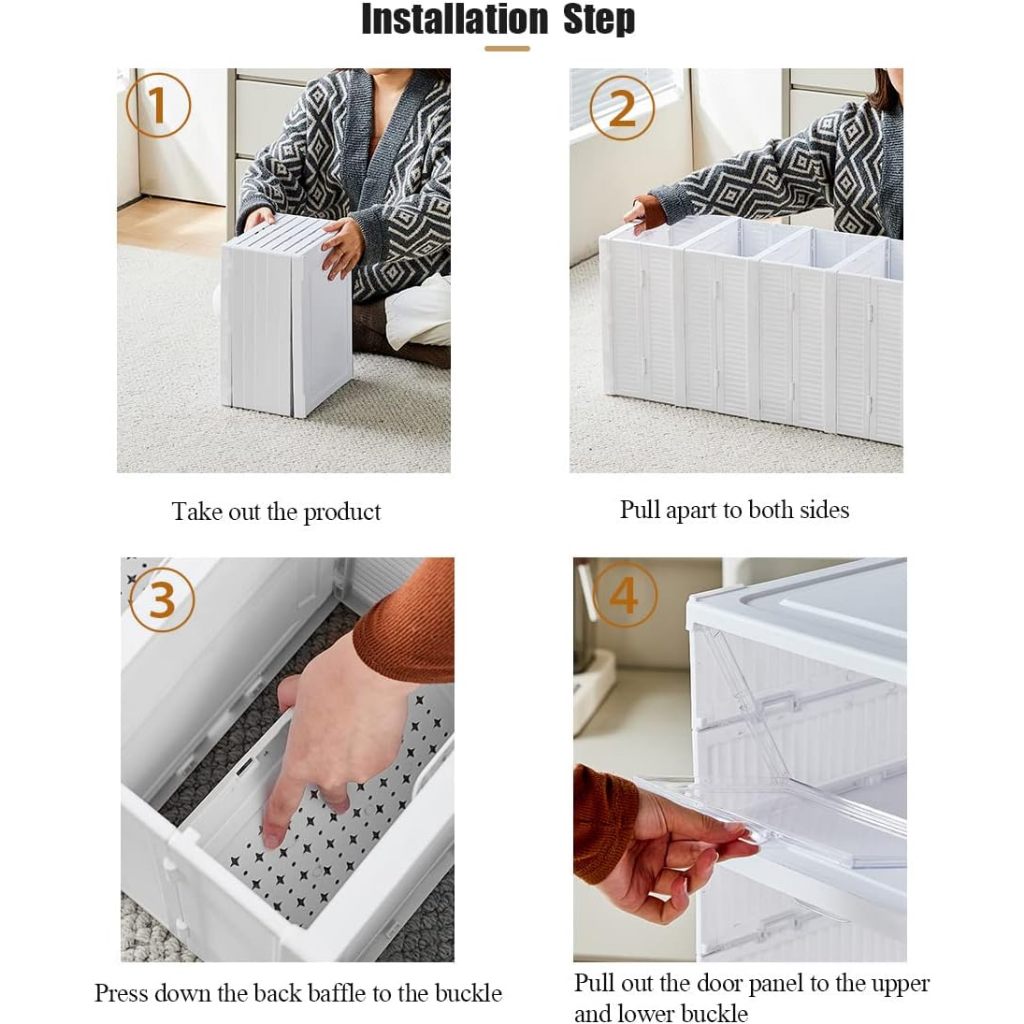 Installation Step

1

Take out the product

2

Pull apart to both sides

3

Press down the back baffle to the buckle

4

Pull out the door panel to the upper and lower buckle