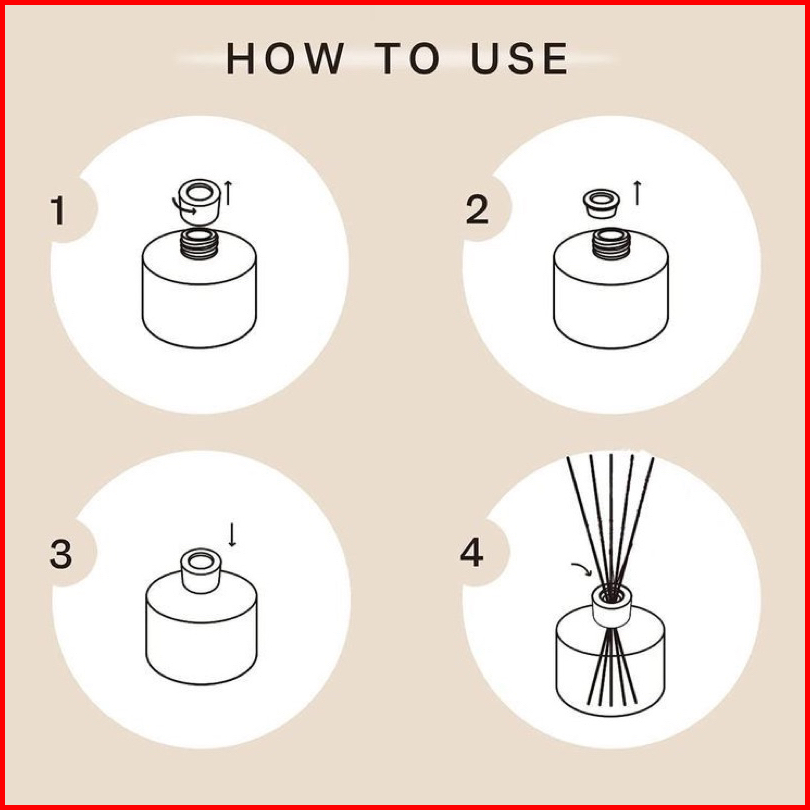 HOW TO USE

1

2

3

4