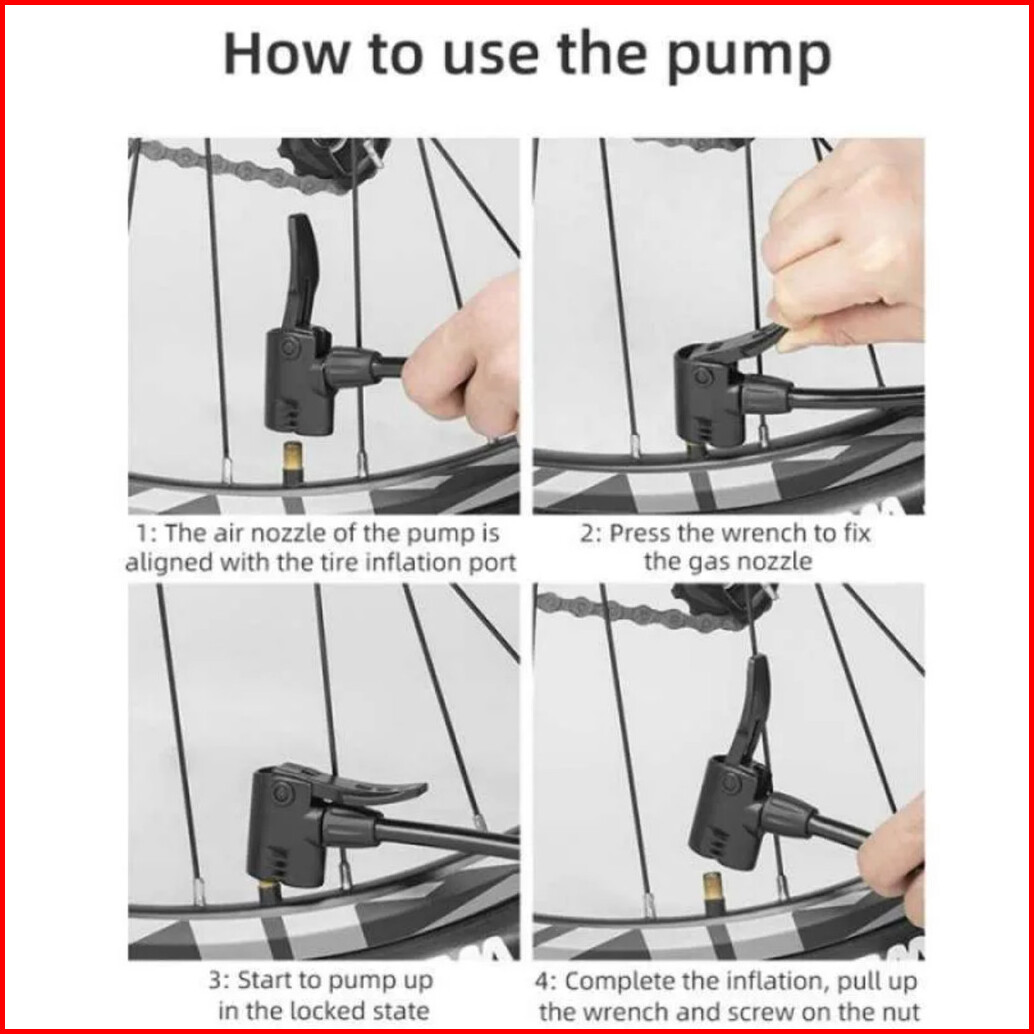 How to use the pump

1: The air nozzle of the pump is aligned with the tire inflation port

2: Press the wrench to fix the gas nozzle

3: Start to pump up in the locked state

4: Complete the inflation, pull up the wrench and screw on the nut