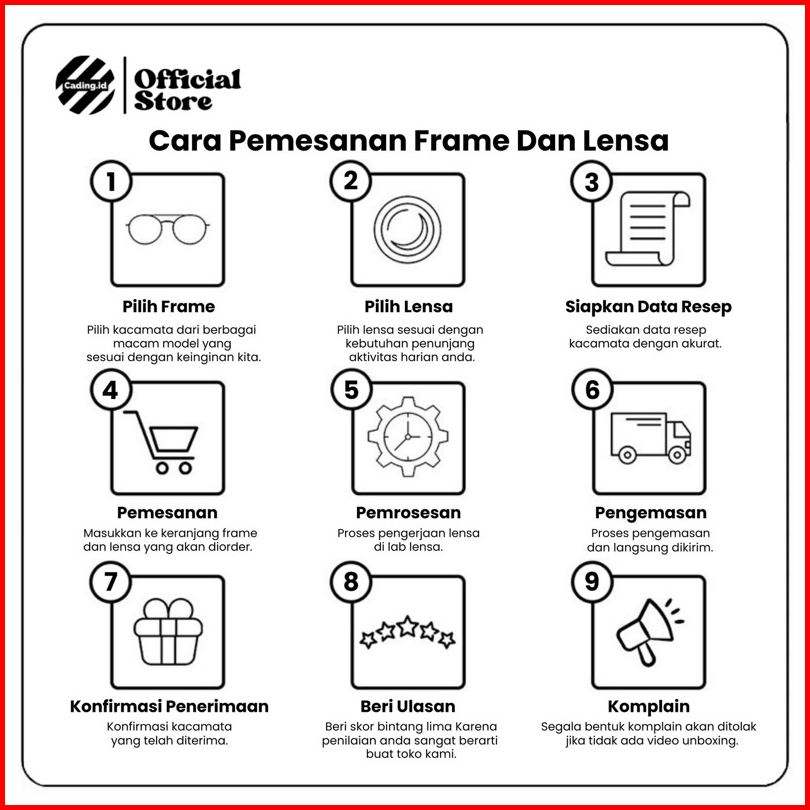 Cading.id

Official Store

Cara Pemesanan Frame Dan Lensa

1

Pilih Frame

Pilih kacamata dari berbagai macam model yang sesuai dengan keinginan kita.

2

Pilih Lensa

Pilih lensa sesuai dengan kebutuhan penunjang aktivitas harian anda.

3

Siapkan Data Resep

Sediakan data resep kacamata dengan akurat.

4

Pemesanan

Masukkan ke keranjang frame dan lensa yang akan diorder.

5

Pemrosesan

Proses pengerjaan lensa di lab lensa.

6

Pengemasan

Proses pengemasan dan langsung dikirim.

7

Konfirmasi Penerimaan

Konfirmasi kacamata yang telah diterima.

8

Beri Ulasan

Beri skor bintang lima Karena penilaian anda sangat berarti buat toko kami.

9

Komplain

Segala bentuk komplain akan ditolak jika tidak ada video unboxing.