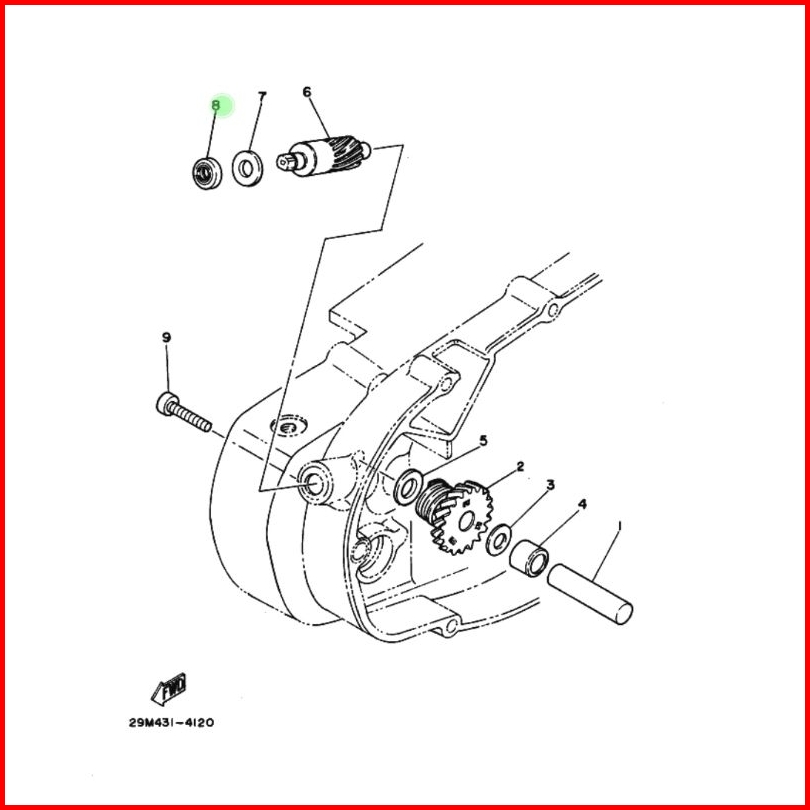 8
7
6
9
5
2
3
4
1
FWD
29M431-4120