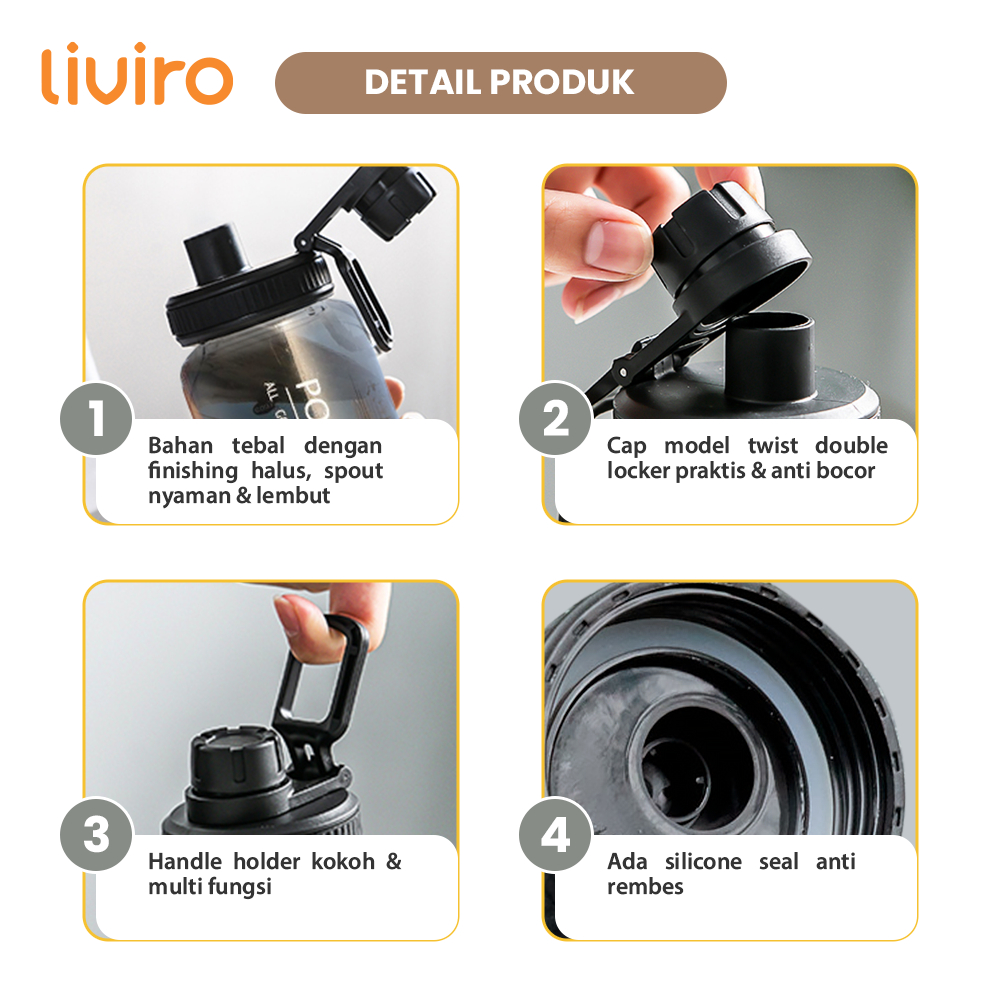 liviro

DETAIL PRODUK

PO
ALL

1

Bahan tebal dengan finishing halus, spout nyaman & lembut

2

Cap model twist double locker praktis & anti bocor

3

Handle holder kokoh & multi fungsi

4

Ada silicone seal anti rembes