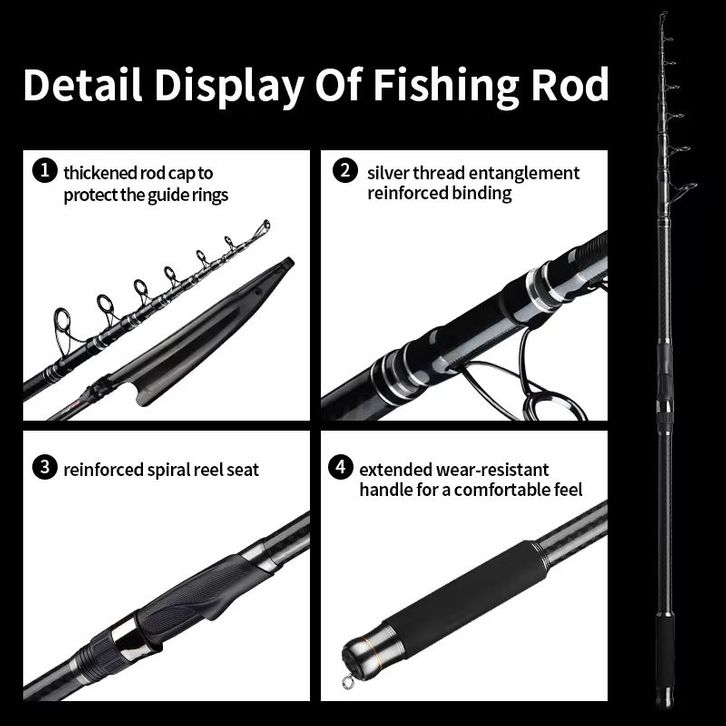 Detail Display Of Fishing Rod

1 thickened rod cap to protect the guide rings

2 silver thread entanglement reinforced binding

3 reinforced spiral reel seat

4 extended wear-resistant handle for a comfortable feel