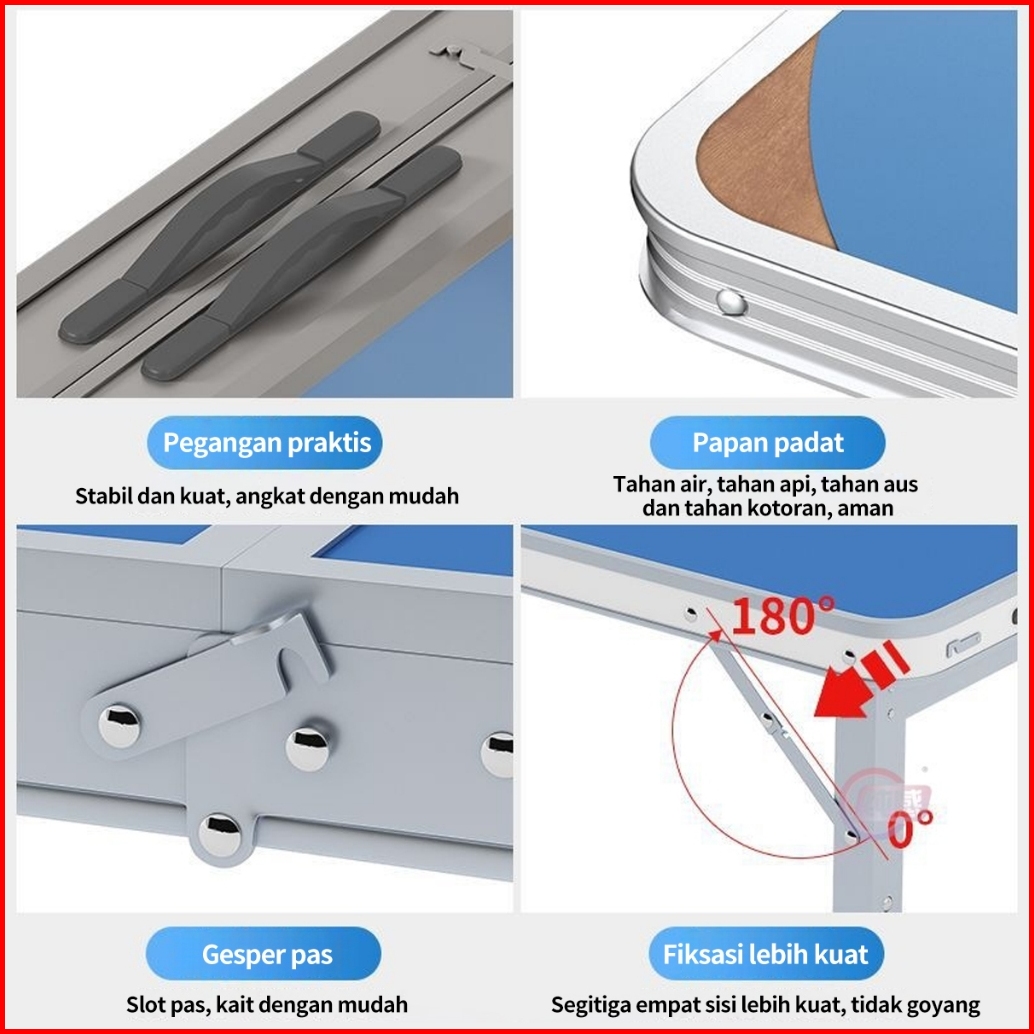 Pegangan praktis

Stabil dan kuat, angkat dengan mudah

Papan padat

Tahan air, tahan api, tahan aus dan tahan kotoran, aman

180°

0°

Gesper pas

Slot pas, kait dengan mudah

Fiksasi lebih kuat

Segitiga empat sisi lebih kuat, tidak goyang