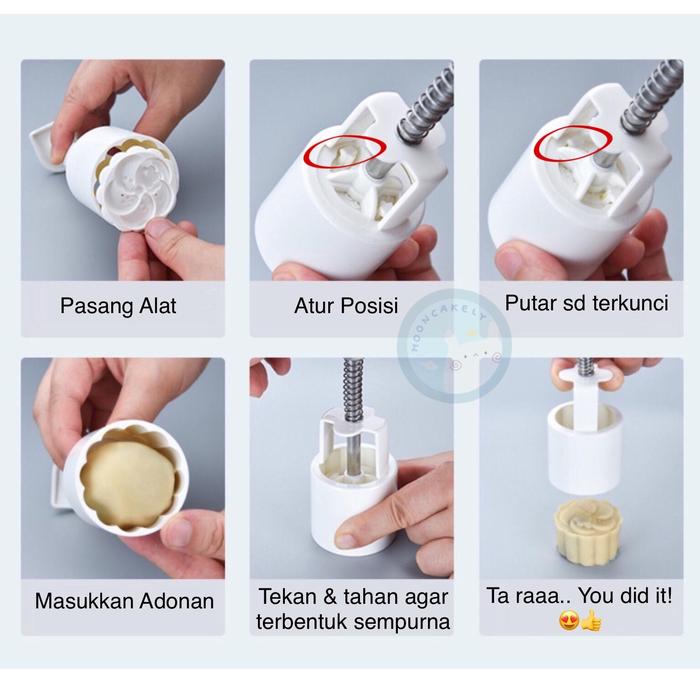 Pasang Alat

Atur Posisi

Putar sd terkunci

MOONCAKELY

Masukkan Adonan

Tekan & tahan agar terbentuk sempurna

Ta raaa.. You did it! 😍👍