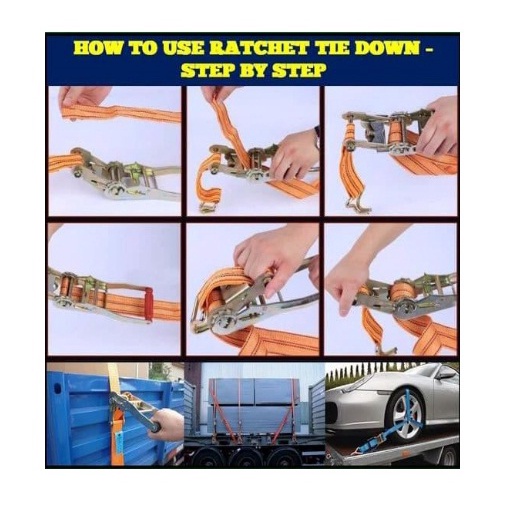 HOW TO USE RATCHET TIE DOWN - STEP BY STEP