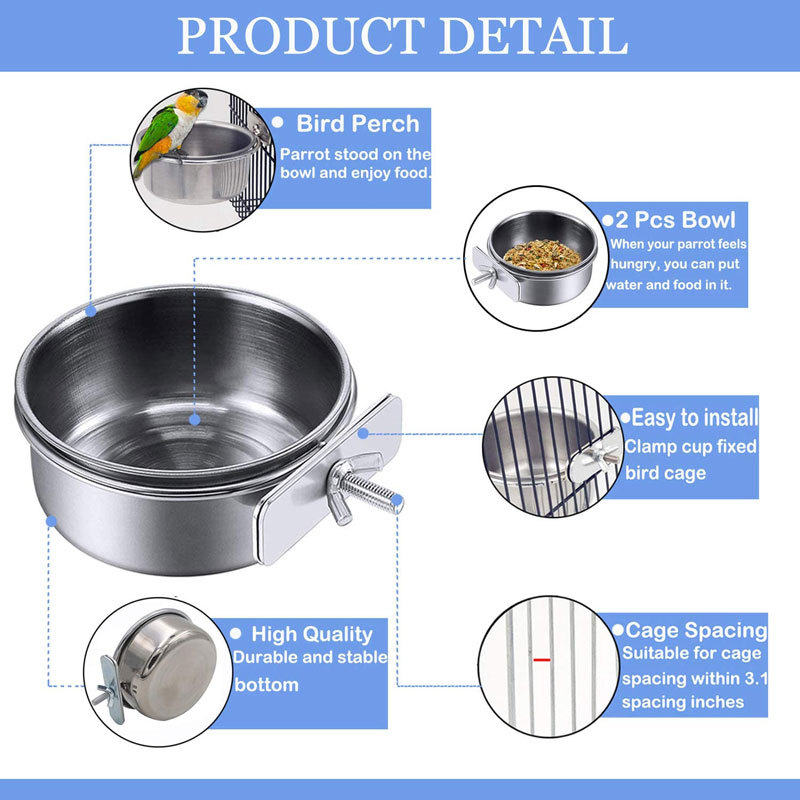 PRODUCT DETAIL

Bird Perch
Parrot stood on the bowl and enjoy food.

2 Pcs Bowl
When your parrot feels hungry, you can put water and food in it.

Easy to install
Clamp cup fixed bird cage

High Quality
Durable and stable bottom

Cage Spacing
Suitable for cage spacing within 3.1 spacing inches