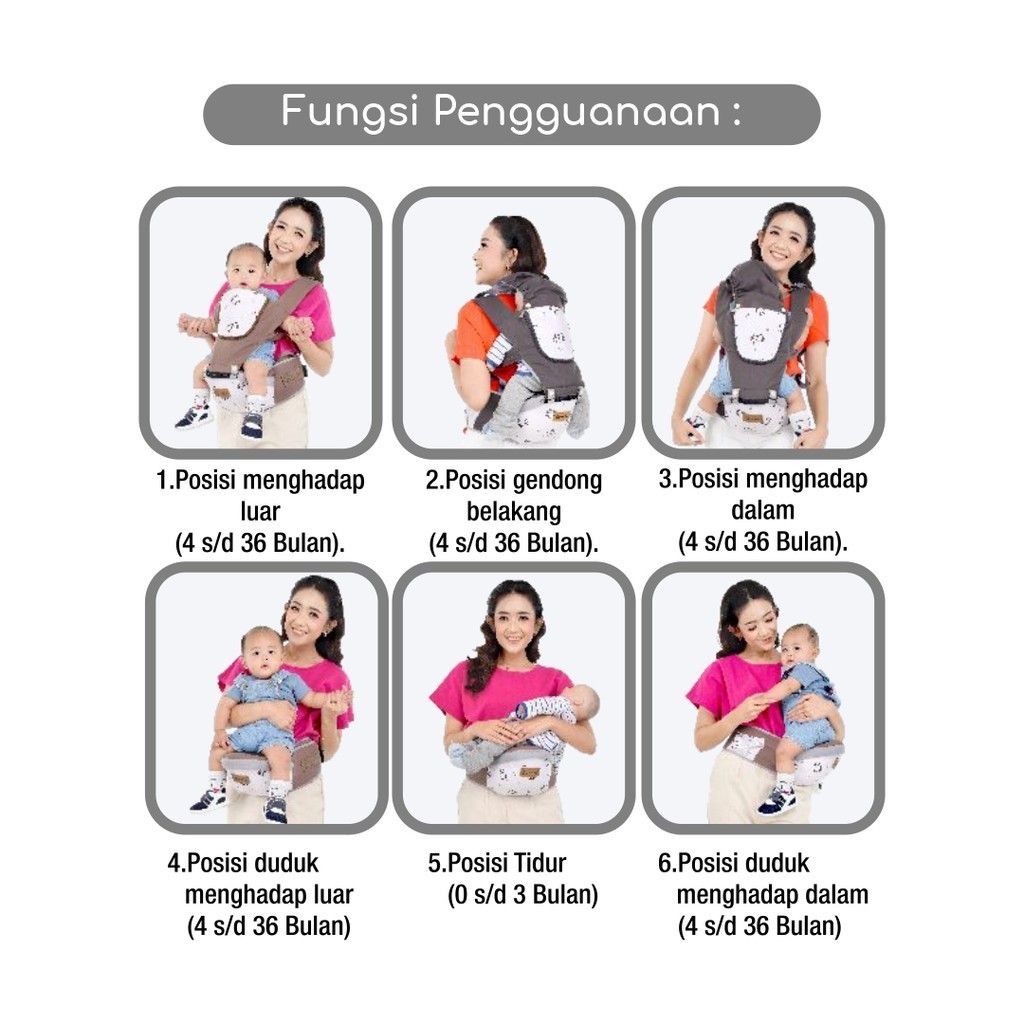 Fungsi Pengguanaan :

1.Posisi menghadap luar (4 s/d 36 Bulan).

2.Posisi gendong belakang (4 s/d 36 Bulan).

3.Posisi menghadap dalam (4 s/d 36 Bulan).

4.Posisi duduk menghadap luar (4 s/d 36 Bulan)

5.Posisi Tidur (0 s/d 3 Bulan)

6.Posisi duduk menghadap dalam (4 s/d 36 Bulan)