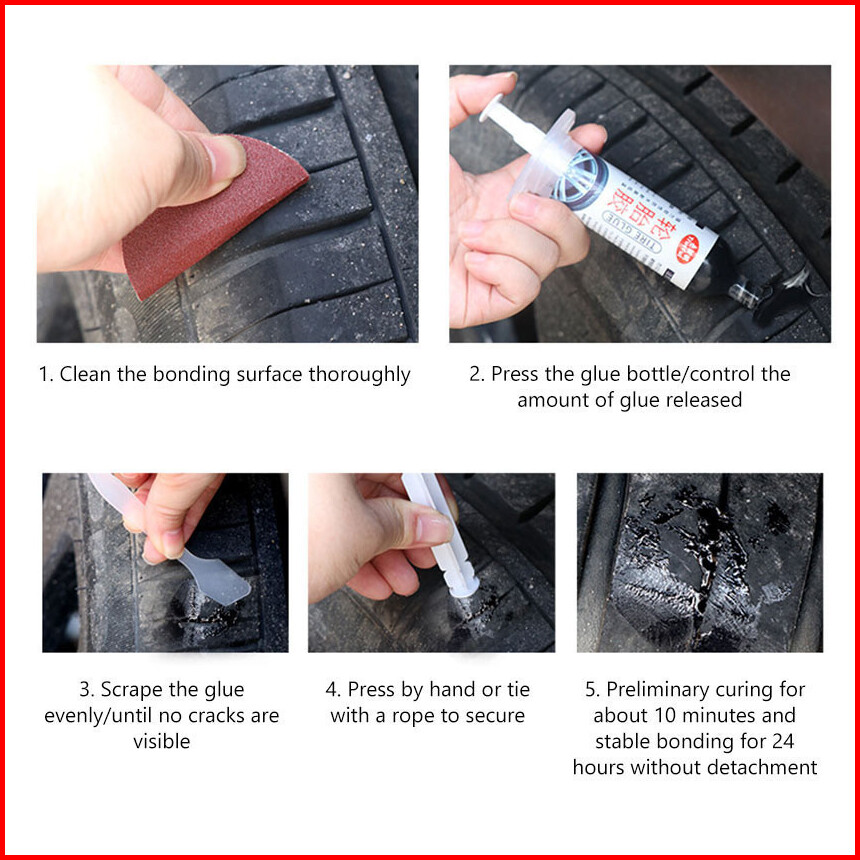 轮胎胶
TIRE GLUE

1. Clean the bonding surface thoroughly

2. Press the glue bottle/control the amount of glue released

3. Scrape the glue evenly/until no cracks are visible

4. Press by hand or tie with a rope to secure

5. Preliminary curing for about 10 minutes and stable bonding for 24 hours without detachment